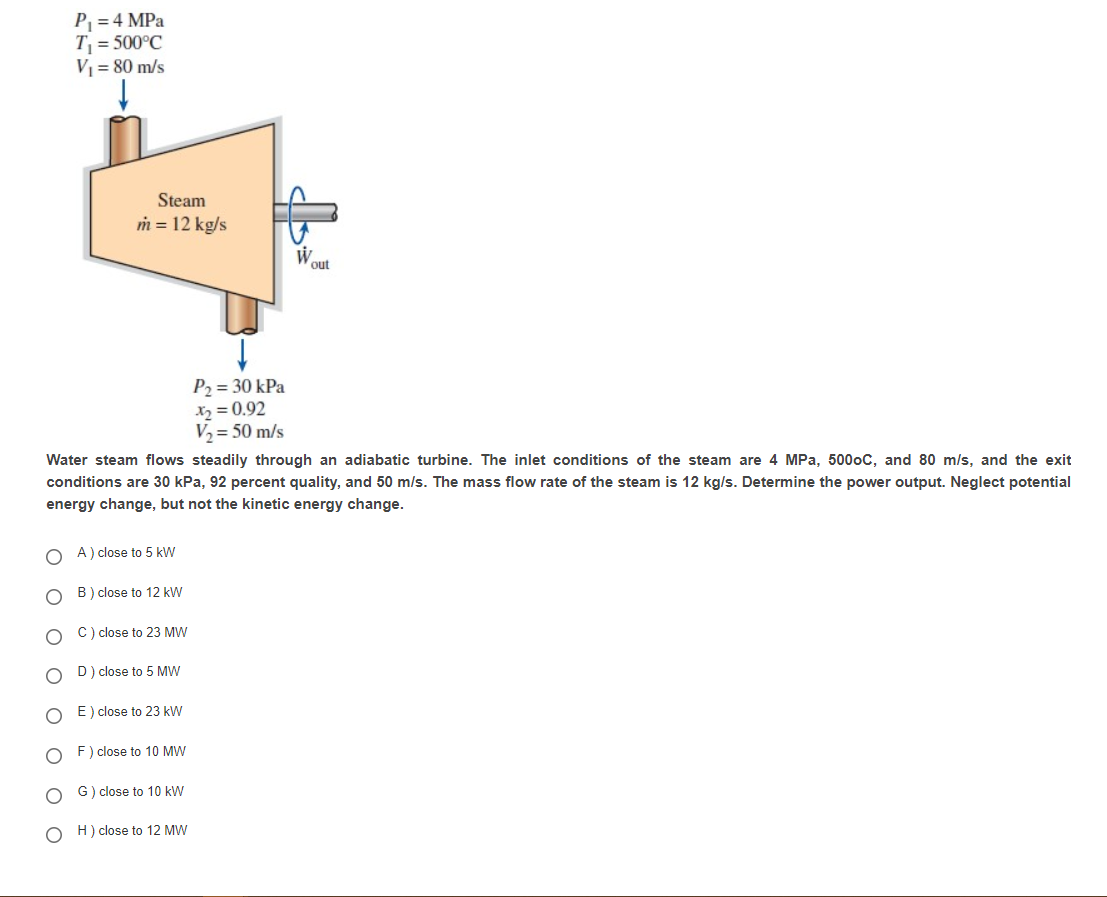 $P_1 = 4$ MPa
$T_1 = 500°C$
$V_1 = 80$ m/s

Steam
$\dot{m} = 12$ kg/s

$\dot{W}_{out}$

$P_2 = 30$ kPa
$x_2 = 0.92$
$V_2 = 50$ m/s

Water steam flows steadily through an adiabatic turbine. The inlet conditions of the steam are 4 MPa, 500oC, and 80 m/s, and the exit conditions are 30 kPa, 92 percent quality, and 50 m/s. The mass flow rate of the steam is 12 kg/s. Determine the power output. Neglect potential energy change, but not the kinetic energy change.

A ) close to 5 kW

B ) close to 12 kW

C ) close to 23 MW

D ) close to 5 MW

E ) close to 23 kW

F ) close to 10 MW

G ) close to 10 kW

H ) close to 12 MW