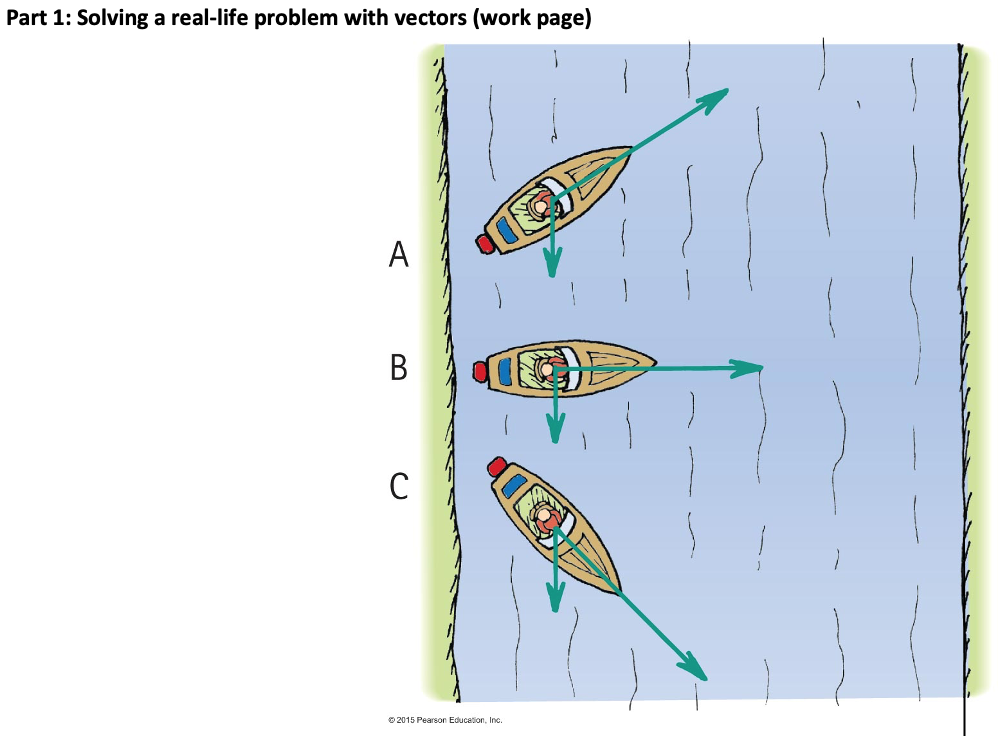 Part 1: Solving a real-life problem with vectors (work page)

A

B

C

© 2015 Pearson Education, Inc.