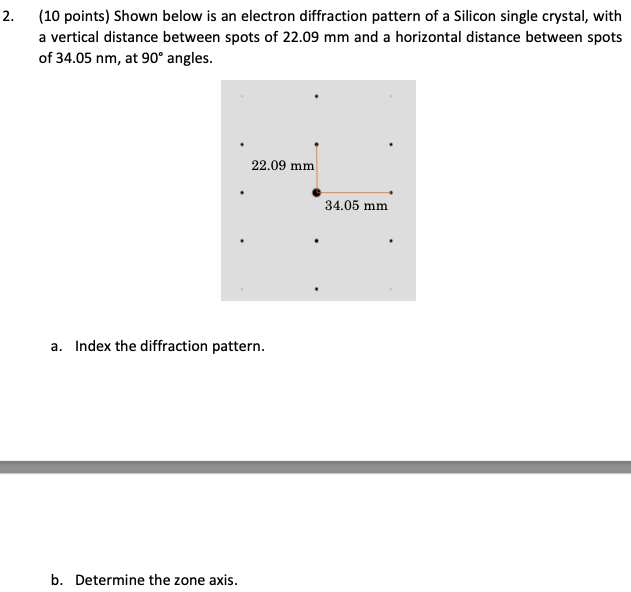 2. (10 points) Shown below is an electron diffraction pattern of a Silicon single crystal, with a vertical distance between spots of 22.09 mm and a horizontal distance between spots of 34.05 nm, at 90° angles.

22.09 mm

34.05 mm

a. Index the diffraction pattern.

b. Determine the zone axis.