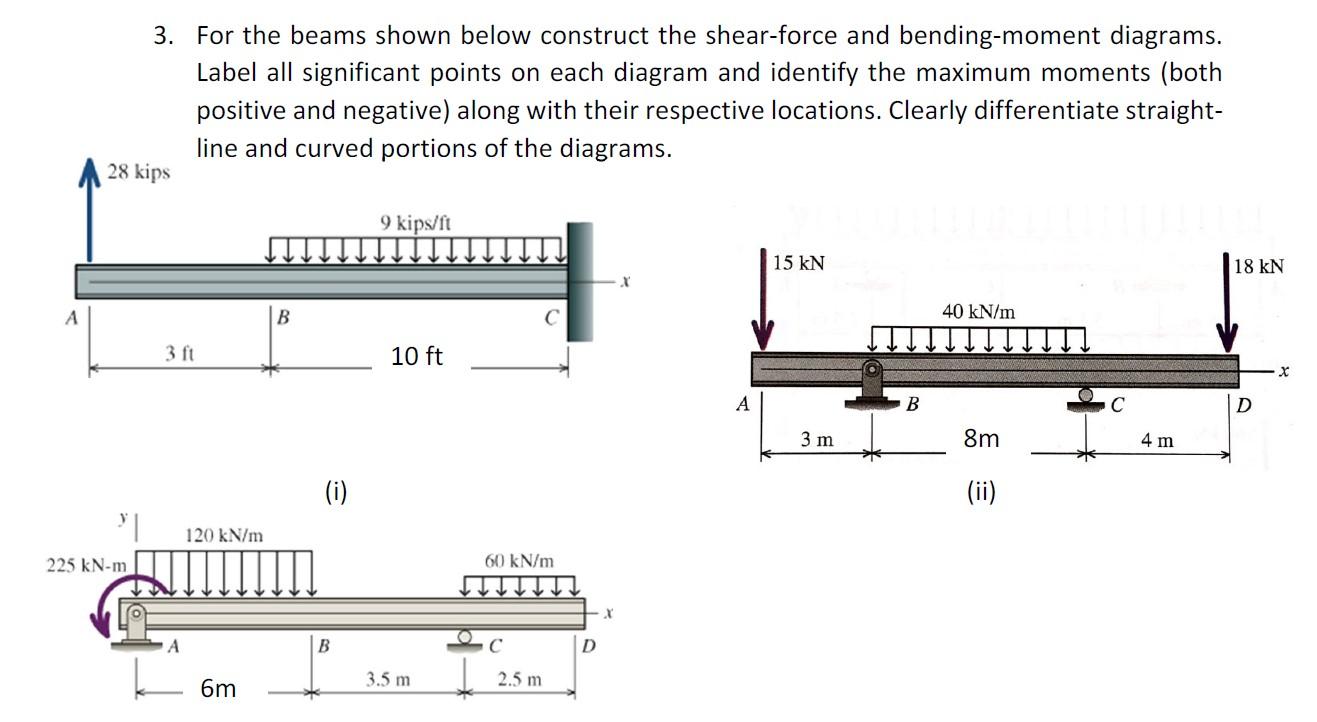 3. For the beams shown below construct the shear-force and bending-moment diagrams. Label all significant points on each diagram and identify the maximum moments (both positive and negative) along with their respective locations. Clearly differentiate straight-line and curved portions of the diagrams.

28 kips
9 kips/ft
x
A
B
C
3 ft
10 ft
(i)

15 kN
18 kN
40 kN/m
x
A
B
C
D
3 m
8m
4 m
(ii)

y
120 kN/m
225 kN-m
60 kN/m
x
A
B
C
D
6m
3.5 m
2.5 m