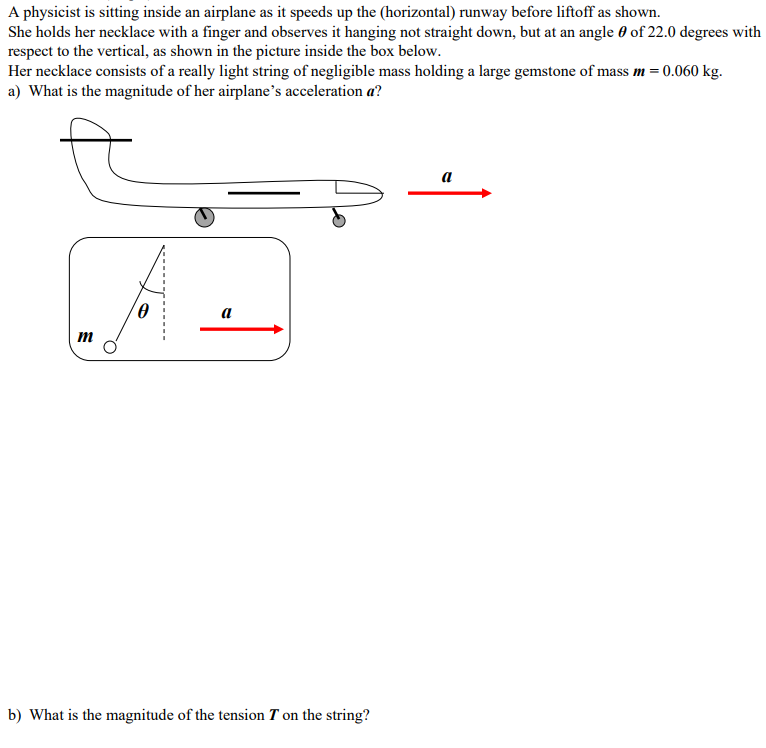 A physicist is sitting inside an airplane as it speeds up the (horizontal) runway before liftoff as shown.
She holds her necklace with a finger and observes it hanging not straight down, but at an angle $\theta$ of 22.0 degrees with respect to the vertical, as shown in the picture inside the box below.
Her necklace consists of a really light string of negligible mass holding a large gemstone of mass $m = 0.060$ kg.
a) What is the magnitude of her airplane's acceleration $a$?

$a$

$\theta$

$a$

$m$

b) What is the magnitude of the tension $T$ on the string?