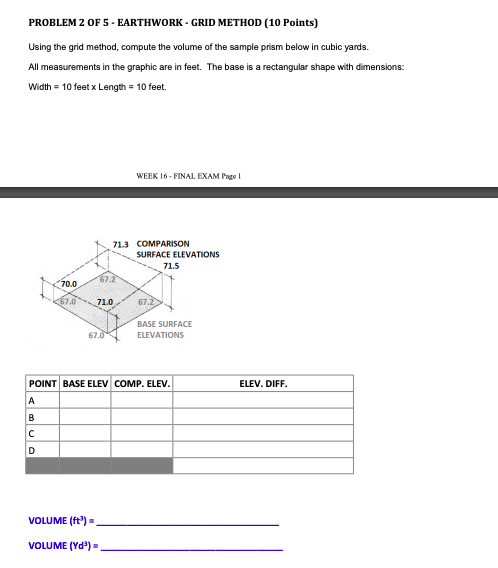 PROBLEM 2 OF 5 - EARTHWORK - GRID METHOD (10 Points)

Using the grid method, compute the volume of the sample prism below in cubic yards.

All measurements in the graphic are in feet. The base is a rectangular shape with dimensions:

Width = 10 feet x Length = 10 feet.

WEEK 16 - FINAL EXAM Page 1

71.3 COMPARISON SURFACE ELEVATIONS
71.5
70.0
67.2
67.0
71.0
67.2
67.0
BASE SURFACE ELEVATIONS

| POINT | BASE ELEV | COMP. ELEV. | ELEV. DIFF. |
|---|---|---|---|
| A | | | |
| B | | | |
| C | | | |
| D | | | |
| | | | |

VOLUME ($ft^3$) = ______

VOLUME ($Yd^3$) = ______