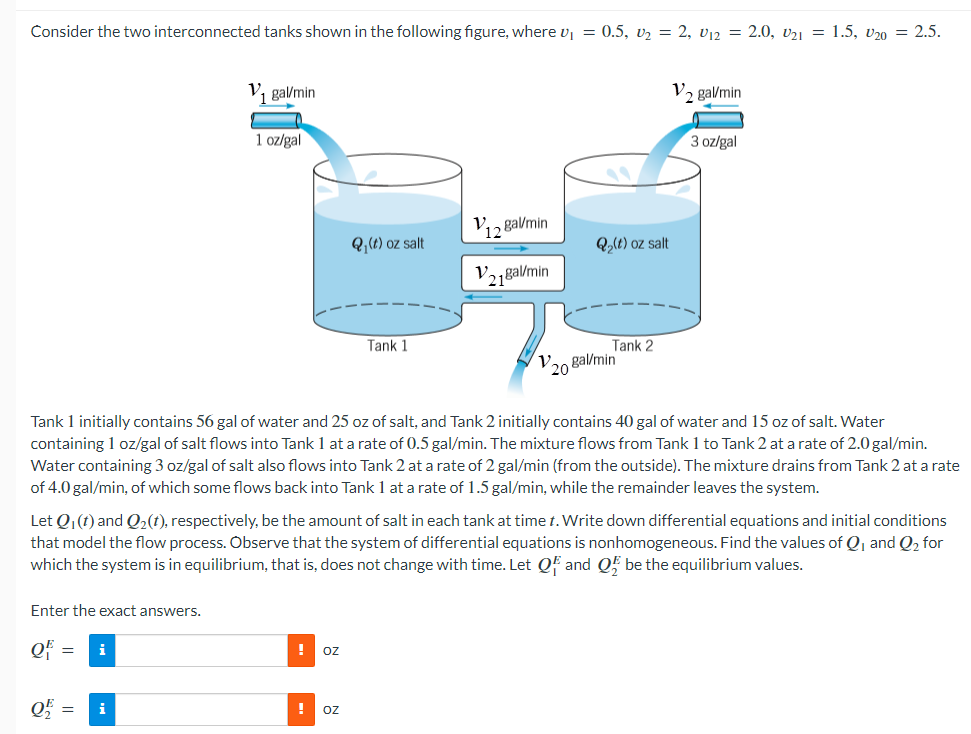 Consider the two interconnected tanks shown in the following figure, where $v_1 = 0.5$, $v_2 = 2$, $v_{12} = 2.0$, $v_{21} = 1.5$, $v_{20} = 2.5$.

$v_1$ gal/min
1 oz/gal
$v_2$ gal/min
3 oz/gal
$Q_1(t)$ oz salt
$v_{12}$ gal/min
$v_{21}$ gal/min
$Q_2(t)$ oz salt
Tank 1
Tank 2
$v_{20}$ gal/min

Tank 1 initially contains 56 gal of water and 25 oz of salt, and Tank 2 initially contains 40 gal of water and 15 oz of salt. Water containing 1 oz/gal of salt flows into Tank 1 at a rate of 0.5 gal/min. The mixture flows from Tank 1 to Tank 2 at a rate of 2.0 gal/min. Water containing 3 oz/gal of salt also flows into Tank 2 at a rate of 2 gal/min (from the outside). The mixture drains from Tank 2 at a rate of 4.0 gal/min, of which some flows back into Tank 1 at a rate of 1.5 gal/min, while the remainder leaves the system.

Let $Q_1(t)$ and $Q_2(t)$, respectively, be the amount of salt in each tank at time $t$. Write down differential equations and initial conditions that model the flow process. Observe that the system of differential equations is nonhomogeneous. Find the values of $Q_1$ and $Q_2$ for which the system is in equilibrium, that is, does not change with time. Let $Q_1^E$ and $Q_2^E$ be the equilibrium values.

Enter the exact answers.

$Q_1^E =$ i ! oz

$Q_2^E =$ i ! oz