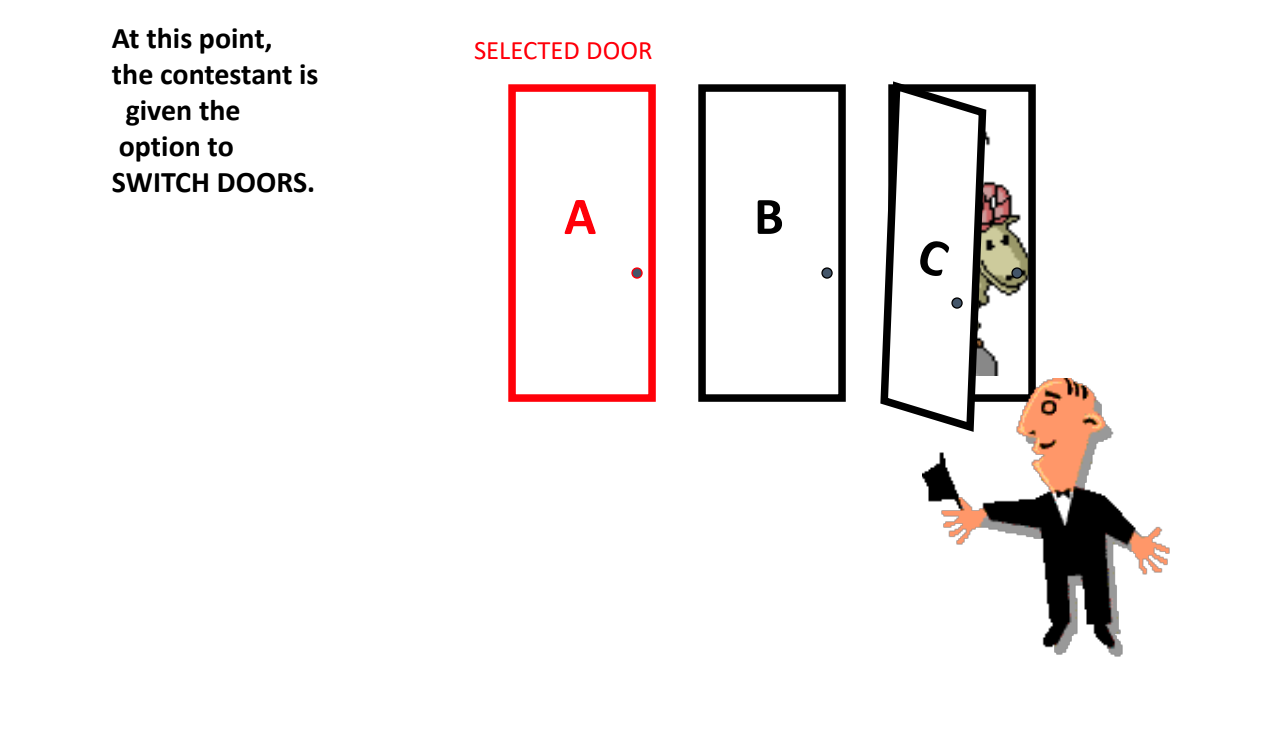 At this point, the contestant is given the option to SWITCH DOORS.

SELECTED DOOR

A

B

C