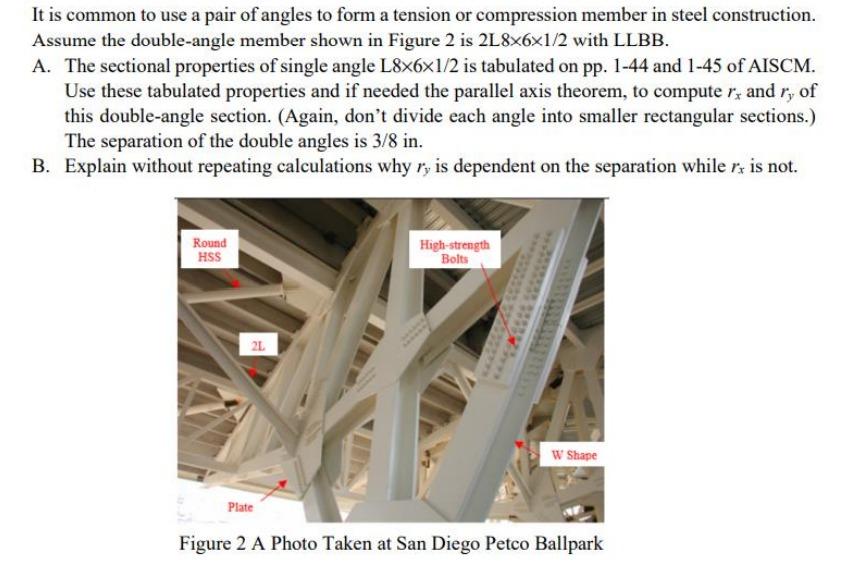 It is common to use a pair of angles to form a tension or compression member in steel construction. Assume the double-angle member shown in Figure 2 is 2L8×6×1/2 with LLBB.

A. The sectional properties of single angle L8×6×1/2 is tabulated on pp. 1-44 and 1-45 of AISCM. Use these tabulated properties and if needed the parallel axis theorem, to compute $r_x$ and $r_y$ of this double-angle section. (Again, don't divide each angle into smaller rectangular sections.) The separation of the double angles is 3/8 in.

B. Explain without repeating calculations why $r_y$ is dependent on the separation while $r_x$ is not.

Round HSS

High-strength Bolts

2L

W Shape

Plate

Figure 2 A Photo Taken at San Diego Petco Ballpark