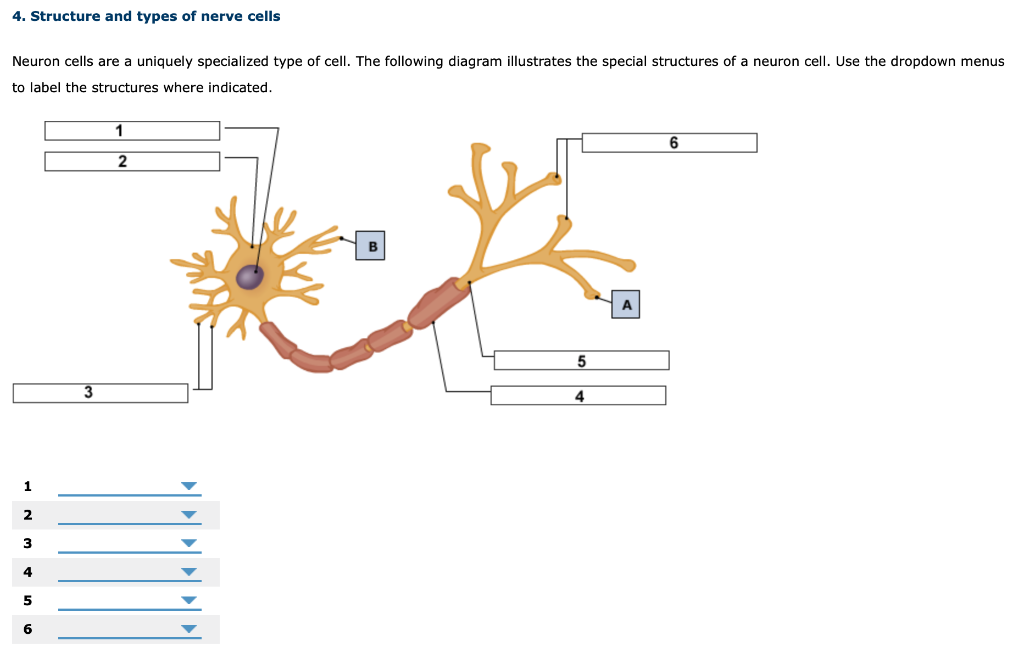 4. Structure and types of nerve cells

Neuron cells are a uniquely specialized type of cell. The following diagram illustrates the special structures of a neuron cell. Use the dropdown menus to label the structures where indicated.

1
2
6
B
A
5
3
4

1
2
3
4
5
6