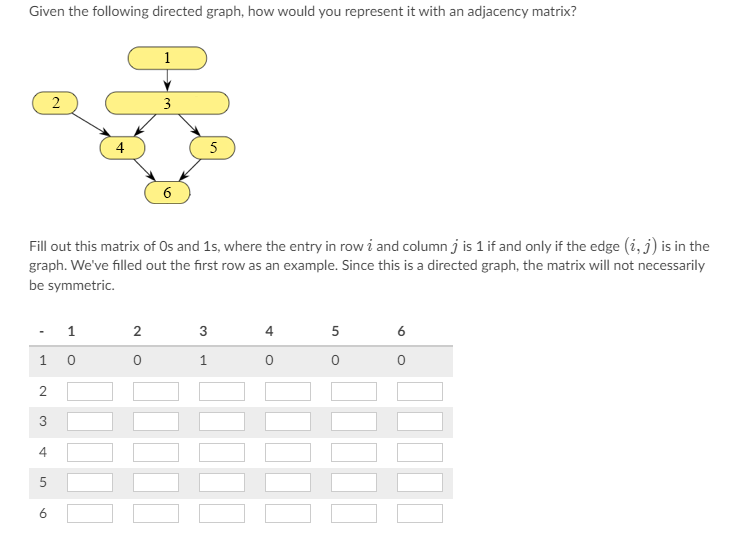 Given the following directed graph, how would you represent it with an adjacency matrix?

1

2

3

4

5

6

Fill out this matrix of 0s and 1s, where the entry in row $i$ and column $j$ is 1 if and only if the edge $(i, j)$ is in the graph. We've filled out the first row as an example. Since this is a directed graph, the matrix will not necessarily be symmetric.

| - | 1 | 2 | 3 | 4 | 5 | 6 |
|---|---|---|---|---|---|---|
| 1 | 0 | 0 | 1 | 0 | 0 | 0 |
| 2 | | | | | | |
| 3 | | | | | | |
| 4 | | | | | | |
| 5 | | | | | | |
| 6 | | | | | | |