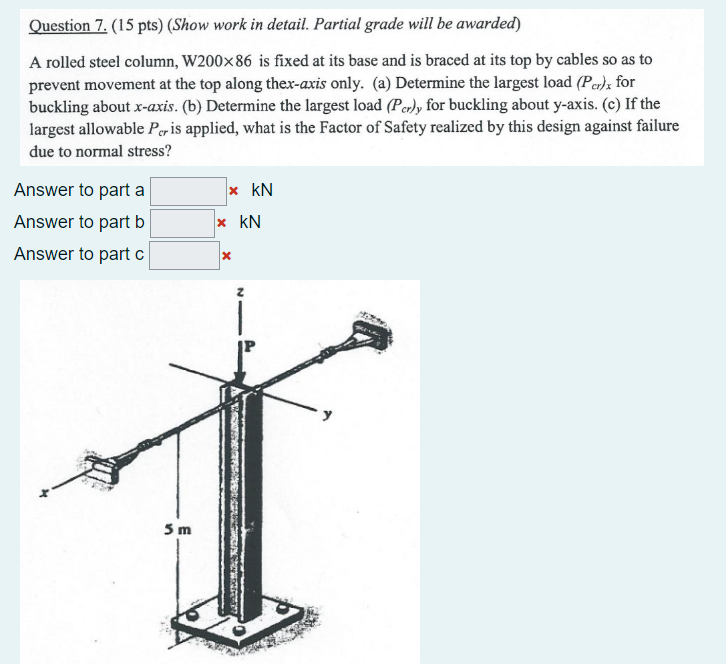 Question 7. (15 pts) (Show work in detail. Partial grade will be awarded)

A rolled steel column, W200×86 is fixed at its base and is braced at its top by cables so as to prevent movement at the top along thex-axis only. (a) Determine the largest load $(P_{cr})_x$ for buckling about x-axis. (b) Determine the largest load $(P_{cr})_y$ for buckling about y-axis. (c) If the largest allowable $P_{cr}$ is applied, what is the Factor of Safety realized by this design against failure due to normal stress?

Answer to part a × kN
Answer to part b × kN
Answer to part c ×

z
P
y
x
5 m