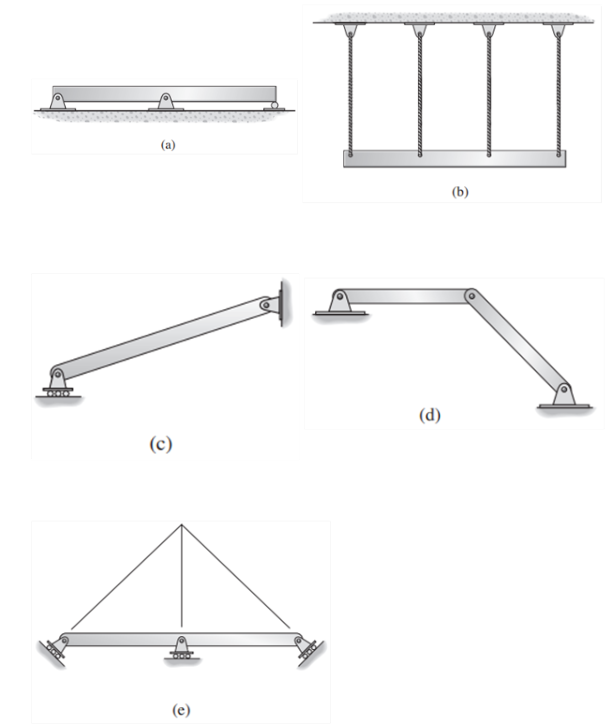 (a)

(b)

(c)

(d)

(e)