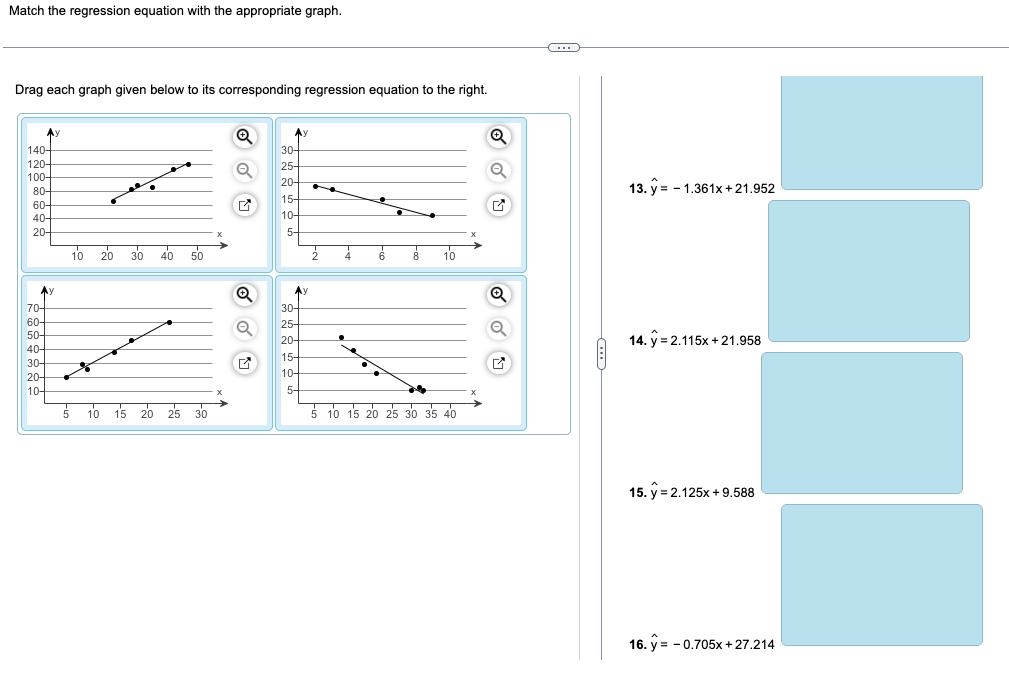 Match the regression equation with the appropriate graph.

Drag each graph given below to its corresponding regression equation to the right.

y
140
120
100
80
60
40
20
10 20 30 40 50
x

y
30
25
20
15
10
5
2 4 6 8 10
x

y
70
60
50
40
30
20
10
5 10 15 20 25 30
x

y
30
25
20
15
10
5
5 10 15 20 25 30 35 40
x

13. $\hat{y} = -1.361x + 21.952$

14. $\hat{y} = 2.115x + 21.958$

15. $\hat{y} = 2.125x + 9.588$

16. $\hat{y} = -0.705x + 27.214$