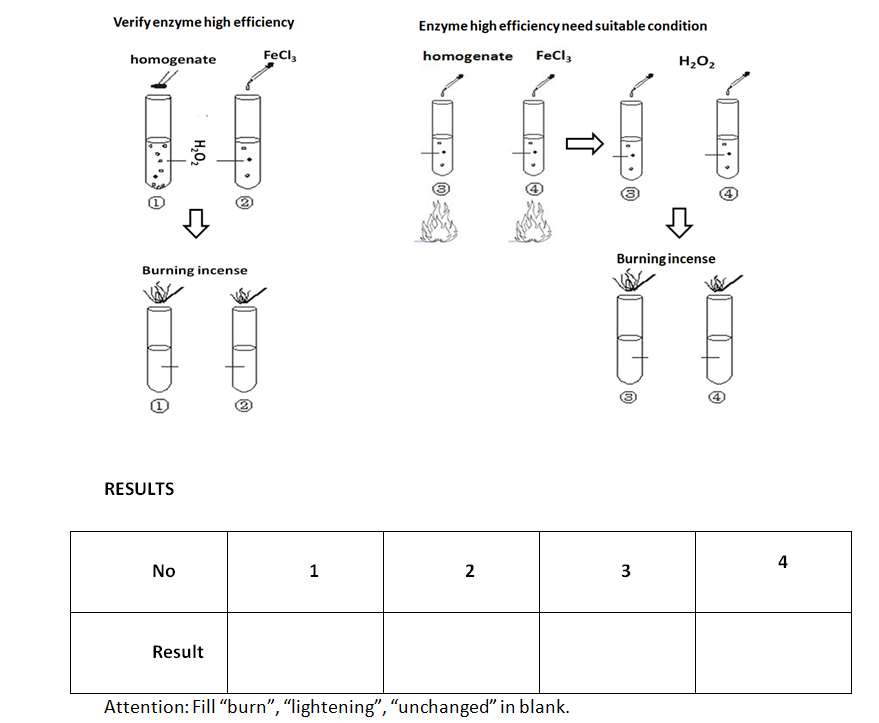 Verify enzyme high efficiency

homogenate

$FeCl_3$

$H_2O_2$

①

②

Burning incense

①

②

Enzyme high efficiency need suitable condition

homogenate

$FeCl_3$

$H_2O_2$

③

④

③

④

Burning incense

③

④

RESULTS

| No | 1 | 2 | 3 | 4 |
|---|---|---|---|---|
| Result | | | | |

Attention: Fill “burn”, “lightening”, “unchanged” in blank.