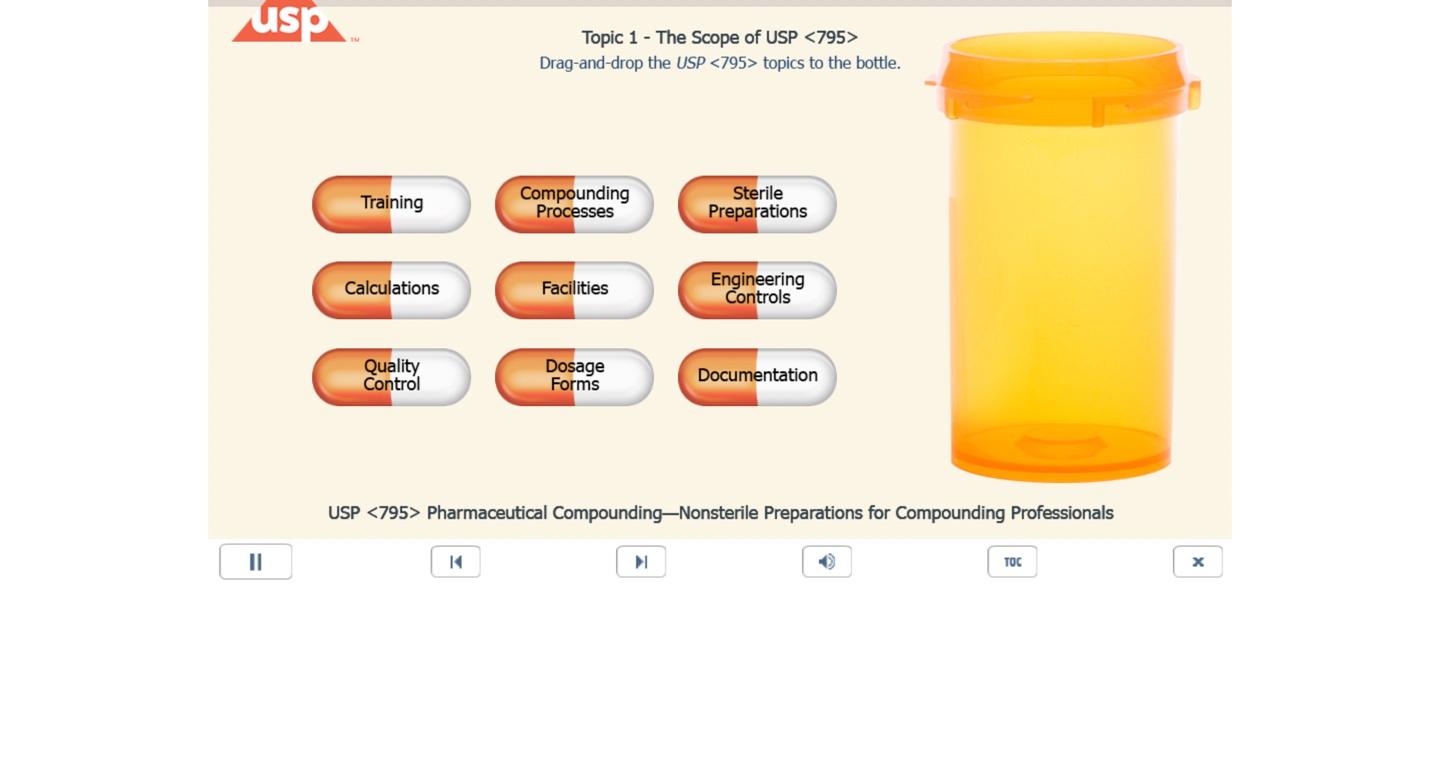 usp™

Topic 1 - The Scope of USP <795>
Drag-and-drop the USP <795> topics to the bottle.

Training
Compounding Processes
Sterile Preparations
Calculations
Facilities
Engineering Controls
Quality Control
Dosage Forms
Documentation

USP <795> Pharmaceutical Compounding—Nonsterile Preparations for Compounding Professionals

TOC