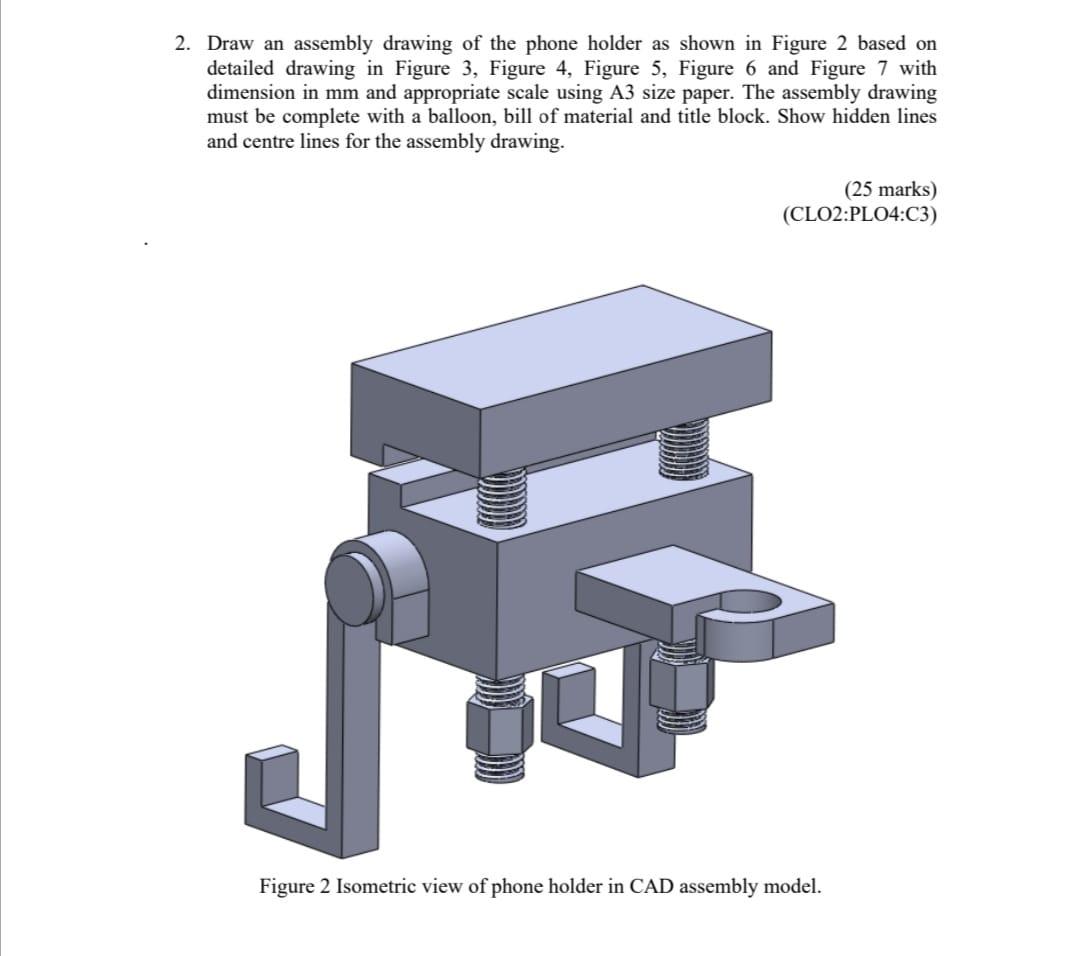 2. Draw an assembly drawing of the phone holder as shown in Figure 2 based on detailed drawing in Figure 3, Figure 4, Figure 5, Figure 6 and Figure 7 with dimension in mm and appropriate scale using A3 size paper. The assembly drawing must be complete with a balloon, bill of material and title block. Show hidden lines and centre lines for the assembly drawing.

(25 marks)
(CLO2:PLO4:C3)

Figure 2 Isometric view of phone holder in CAD assembly model.