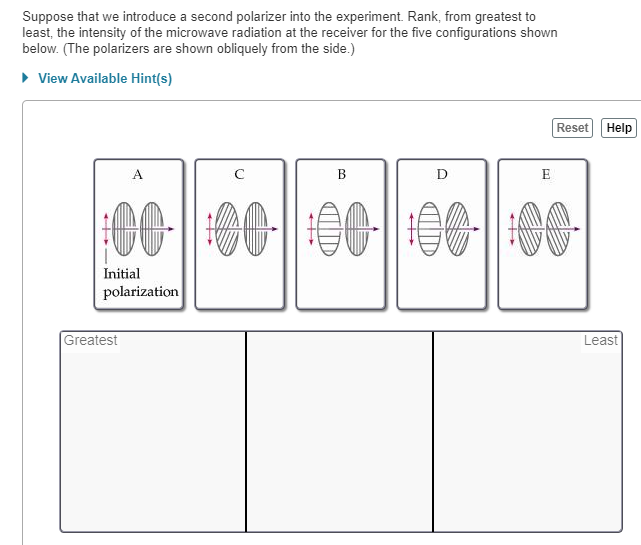 Suppose that we introduce a second polarizer into the experiment. Rank, from greatest to least, the intensity of the microwave radiation at the receiver for the five configurations shown below. (The polarizers are shown obliquely from the side.)

View Available Hint(s)

Reset Help

A

Initial polarization

C

B

D

E

Greatest

Least