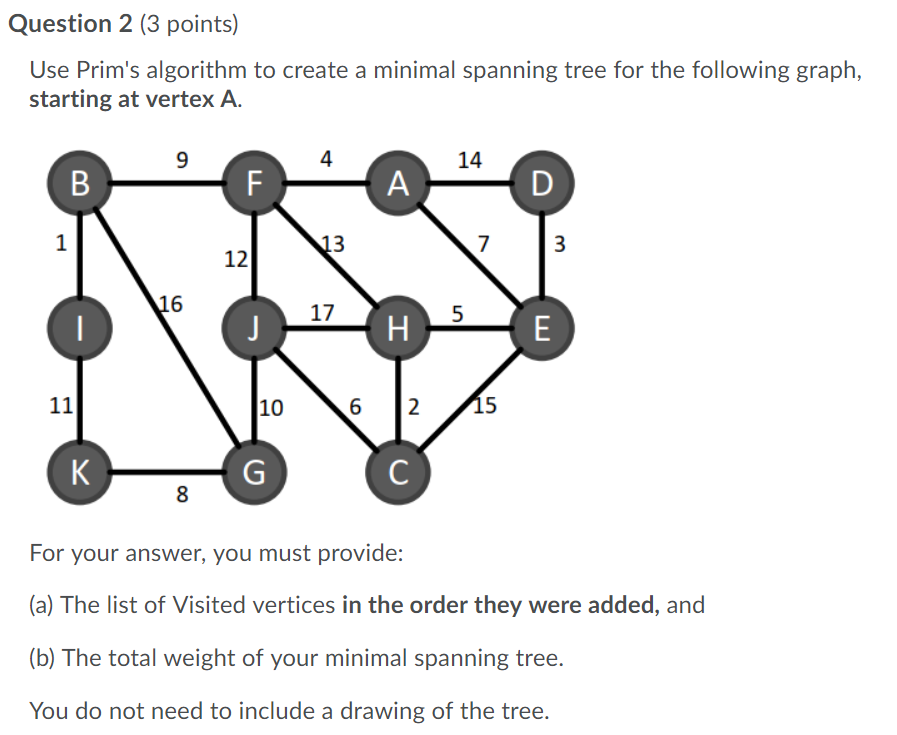 Question 2 (3 points)

Use Prim's algorithm to create a minimal spanning tree for the following graph, starting at vertex A.

9 4 14
B F A D
1 12 13 7 3
16 17 5
I J H E
11 10 6 2 15
K G C
8

For your answer, you must provide:

(a) The list of Visited vertices in the order they were added, and

(b) The total weight of your minimal spanning tree.

You do not need to include a drawing of the tree.