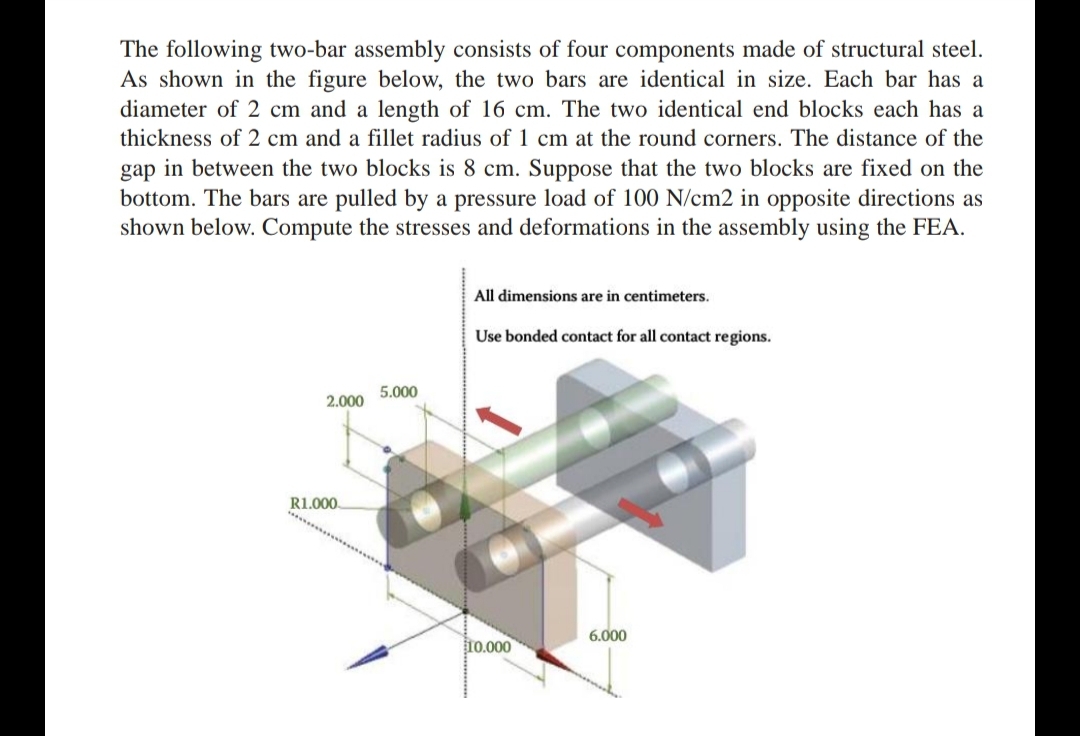 The following two-bar assembly consists of four components made of structural steel. As shown in the figure below, the two bars are identical in size. Each bar has a diameter of 2 cm and a length of 16 cm. The two identical end blocks each has a thickness of 2 cm and a fillet radius of 1 cm at the round corners. The distance of the gap in between the two blocks is 8 cm. Suppose that the two blocks are fixed on the bottom. The bars are pulled by a pressure load of 100 N/cm2 in opposite directions as shown below. Compute the stresses and deformations in the assembly using the FEA.

All dimensions are in centimeters.

Use bonded contact for all contact regions.

2.000

5.000

R1.000

10.000

6.000