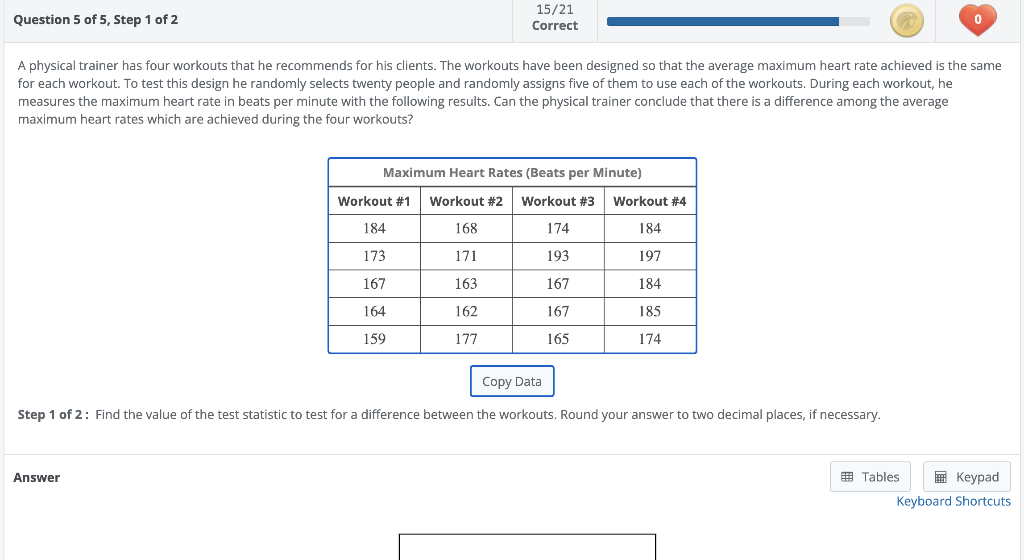 Question 5 of 5, Step 1 of 2

15/21
Correct

0

A physical trainer has four workouts that he recommends for his clients. The workouts have been designed so that the average maximum heart rate achieved is the same for each workout. To test this design he randomly selects twenty people and randomly assigns five of them to use each of the workouts. During each workout, he measures the maximum heart rate in beats per minute with the following results. Can the physical trainer conclude that there is a difference among the average maximum heart rates which are achieved during the four workouts?

Maximum Heart Rates (Beats per Minute)

| Workout #1 | Workout #2 | Workout #3 | Workout #4 |
|---|---|---|---|
| 184 | 168 | 174 | 184 |
| 173 | 171 | 193 | 197 |
| 167 | 163 | 167 | 184 |
| 164 | 162 | 167 | 185 |
| 159 | 177 | 165 | 174 |

Copy Data

Step 1 of 2 : Find the value of the test statistic to test for a difference between the workouts. Round your answer to two decimal places, if necessary.

Answer

Tables

Keypad

Keyboard Shortcuts