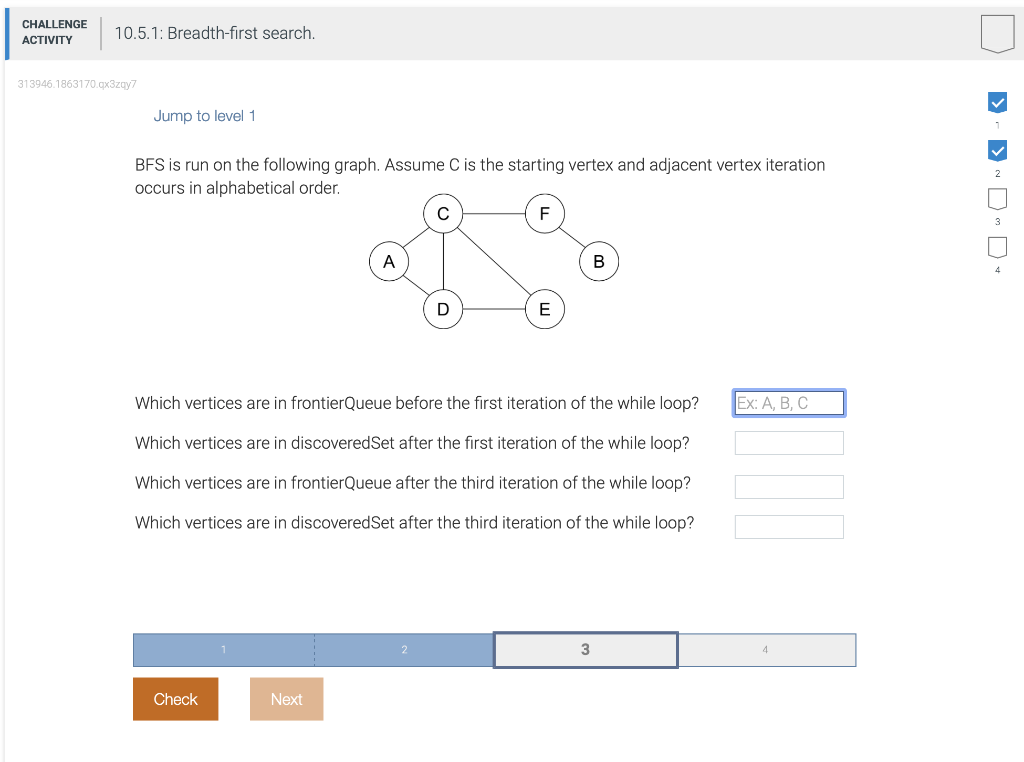 CHALLENGE ACTIVITY

10.5.1: Breadth-first search.

313946.1863170.qx3zqy7

Jump to level 1

1
2
3
4

BFS is run on the following graph. Assume C is the starting vertex and adjacent vertex iteration occurs in alphabetical order.

C F A B D E

Which vertices are in frontierQueue before the first iteration of the while loop? Ex: A, B, C

Which vertices are in discoveredSet after the first iteration of the while loop?

Which vertices are in frontierQueue after the third iteration of the while loop?

Which vertices are in discoveredSet after the third iteration of the while loop?

1 2 3 4

Check

Next