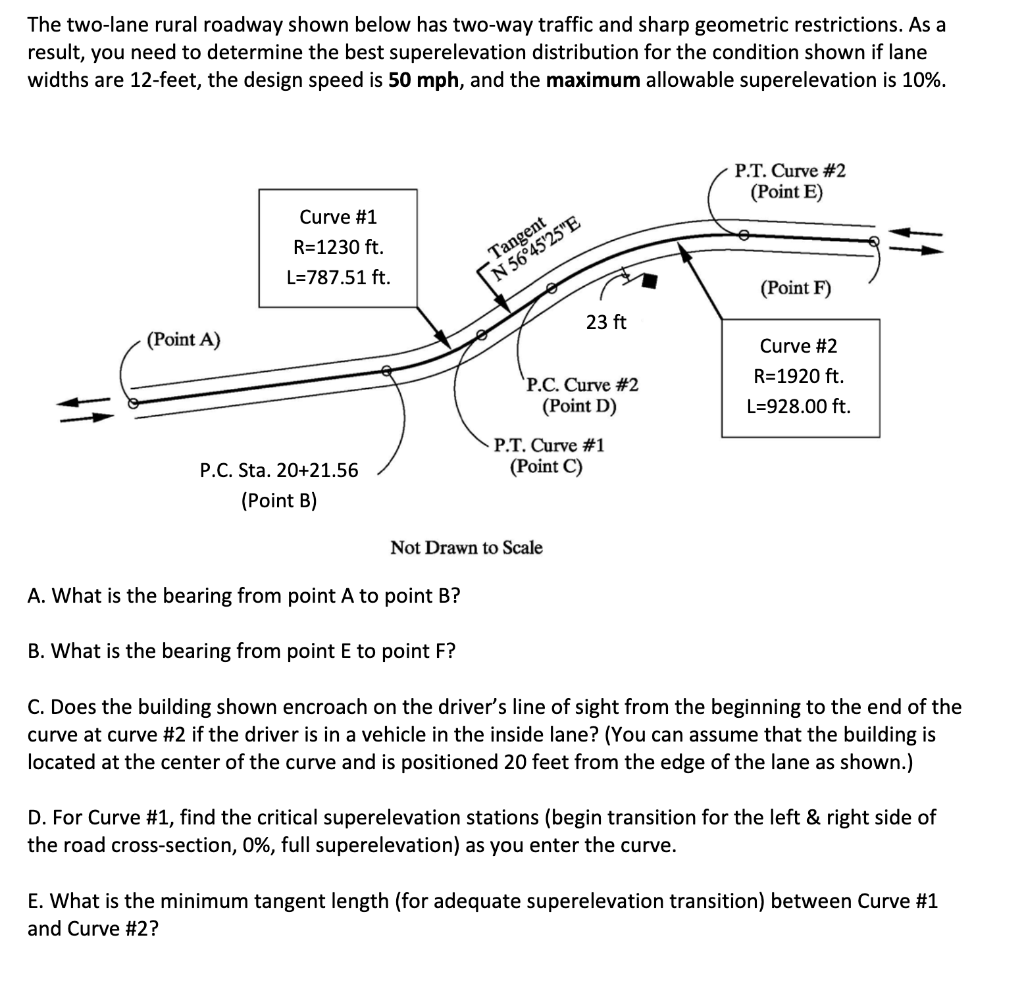 The two-lane rural roadway shown below has two-way traffic and sharp geometric restrictions. As a result, you need to determine the best superelevation distribution for the condition shown if lane widths are 12-feet, the design speed is 50 mph, and the maximum allowable superelevation is 10%.

Curve #1
R=1230 ft.
L=787.51 ft.

Tangent
N 56°45'25"E

P.T. Curve #2
(Point E)

(Point F)

23 ft

(Point A)

Curve #2
R=1920 ft.
L=928.00 ft.

P.C. Curve #2
(Point D)

P.T. Curve #1
(Point C)

P.C. Sta. 20+21.56
(Point B)

Not Drawn to Scale

A. What is the bearing from point A to point B?

B. What is the bearing from point E to point F?

C. Does the building shown encroach on the driver's line of sight from the beginning to the end of the curve at curve #2 if the driver is in a vehicle in the inside lane? (You can assume that the building is located at the center of the curve and is positioned 20 feet from the edge of the lane as shown.)

D. For Curve #1, find the critical superelevation stations (begin transition for the left & right side of the road cross-section, 0%, full superelevation) as you enter the curve.

E. What is the minimum tangent length (for adequate superelevation transition) between Curve #1 and Curve #2?