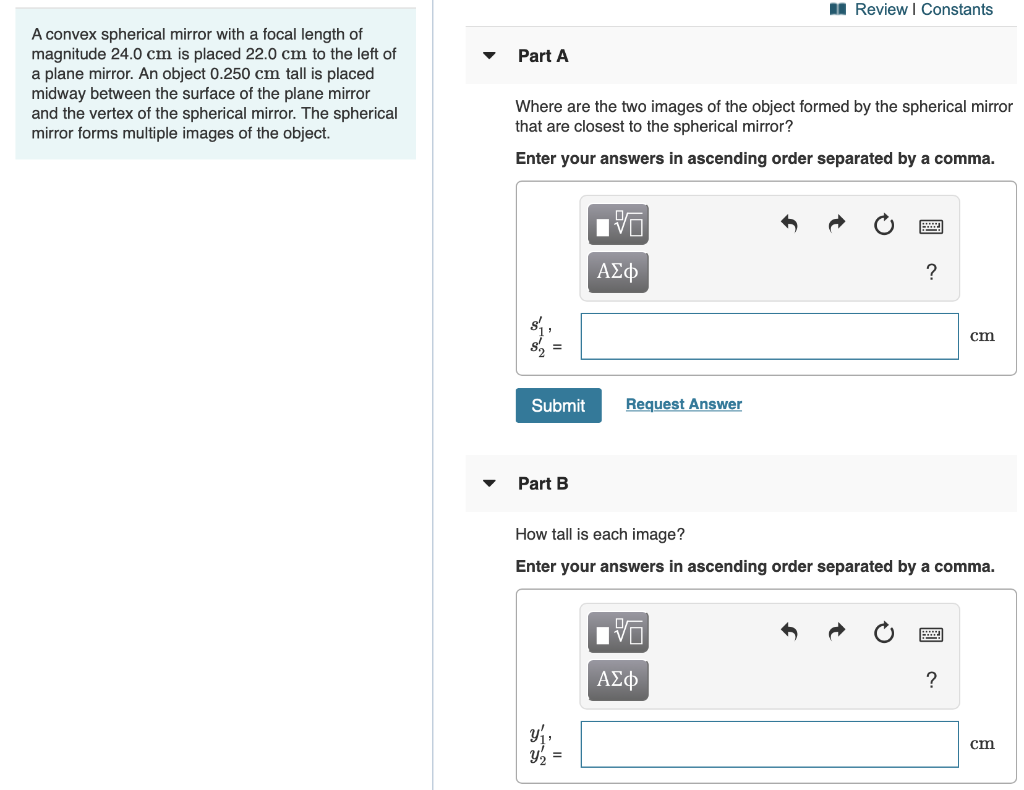 A convex spherical mirror with a focal length of magnitude 24.0 cm is placed 22.0 cm to the left of a plane mirror. An object 0.250 cm tall is placed midway between the surface of the plane mirror and the vertex of the spherical mirror. The spherical mirror forms multiple images of the object.

Review | Constants

Part A

Where are the two images of the object formed by the spherical mirror that are closest to the spherical mirror?

Enter your answers in ascending order separated by a comma.

ΑΣφ

?

$s_1'$, $s_2'$ =

cm

Submit

Request Answer

Part B

How tall is each image?

Enter your answers in ascending order separated by a comma.

ΑΣφ

?

$y_1'$, $y_2'$ =

cm