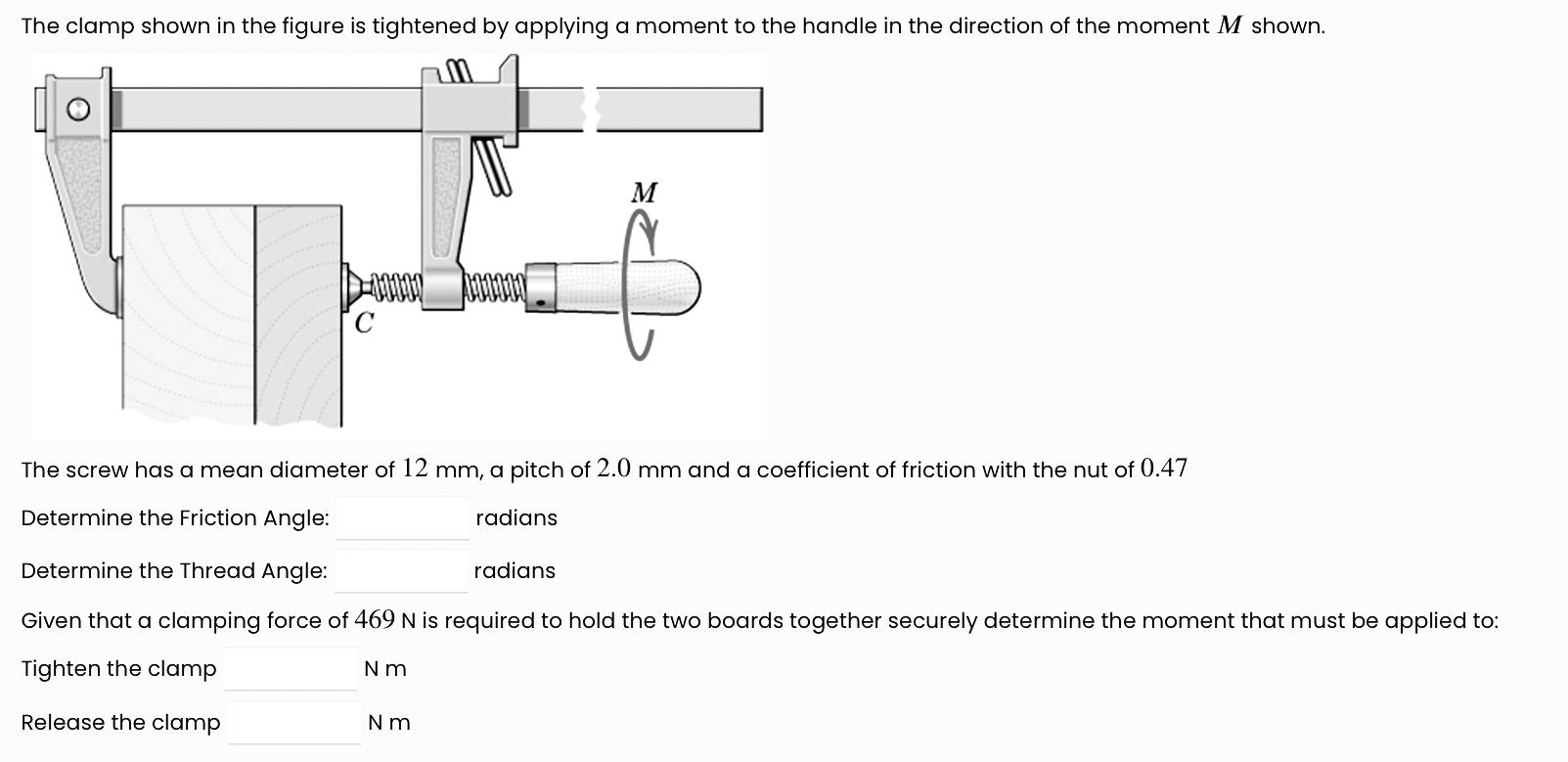 The clamp shown in the figure is tightened by applying a moment to the handle in the direction of the moment $M$ shown.

$M$

$C$

The screw has a mean diameter of $12$ mm, a pitch of $2.0$ mm and a coefficient of friction with the nut of $0.47$

Determine the Friction Angle: radians

Determine the Thread Angle: radians

Given that a clamping force of $469$ N is required to hold the two boards together securely determine the moment that must be applied to:

Tighten the clamp N m

Release the clamp N m