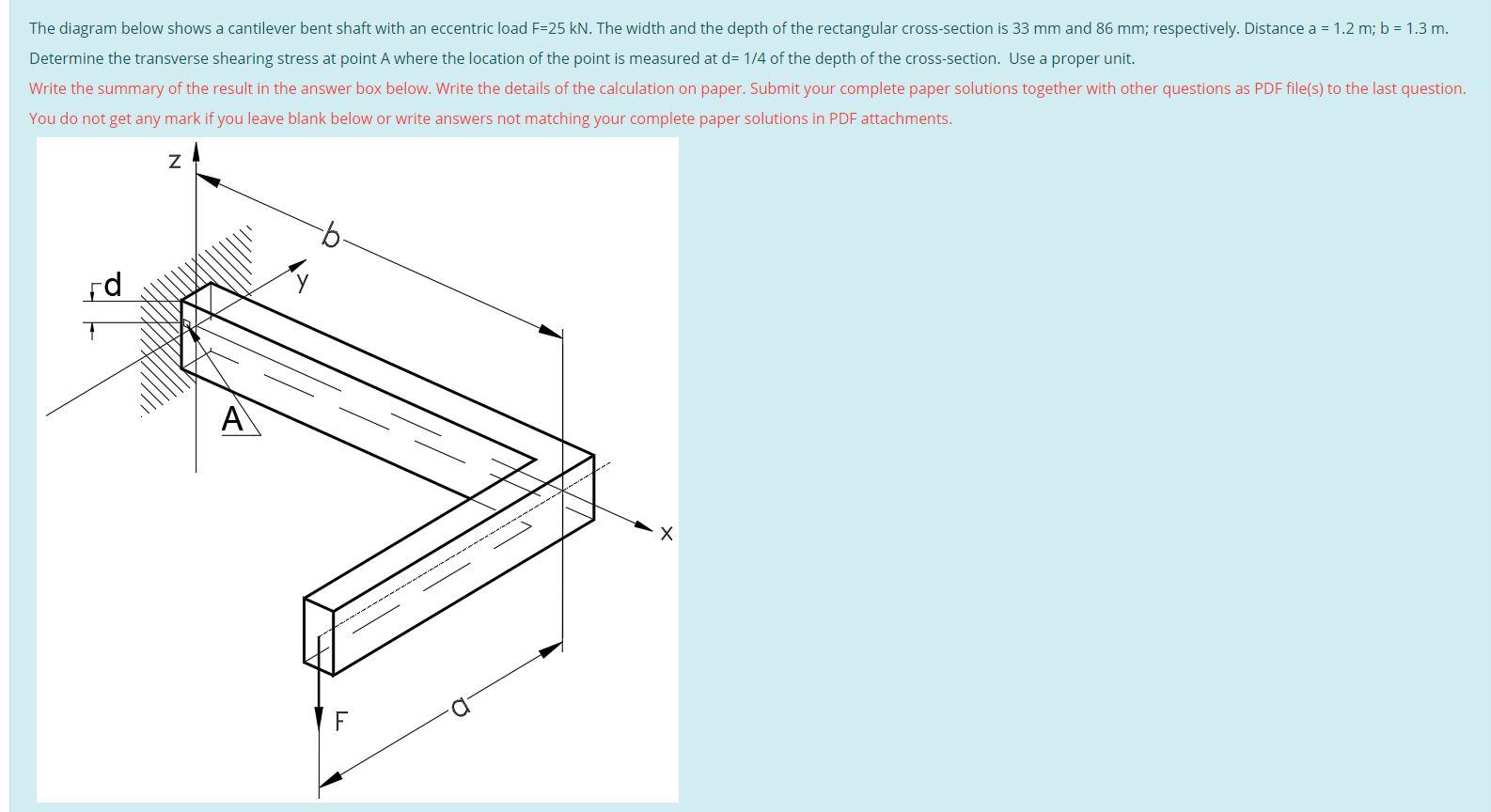 The diagram below shows a cantilever bent shaft with an eccentric load F=25 kN. The width and the depth of the rectangular cross-section is 33 mm and 86 mm; respectively. Distance a = 1.2 m; b = 1.3 m. Determine the transverse shearing stress at point A where the location of the point is measured at d= 1/4 of the depth of the cross-section. Use a proper unit.

Write the summary of the result in the answer box below. Write the details of the calculation on paper. Submit your complete paper solutions together with other questions as PDF file(s) to the last question. You do not get any mark if you leave blank below or write answers not matching your complete paper solutions in PDF attachments.

z

b

d

y

A

x

F

a