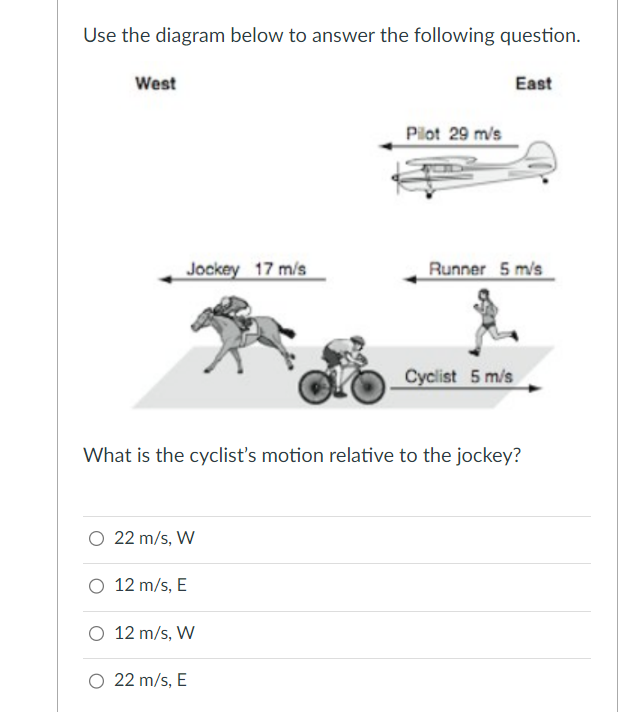 Use the diagram below to answer the following question.

West

East

Pilot 29 m/s

Jockey 17 m/s

Runner 5 m/s

Cyclist 5 m/s

What is the cyclist's motion relative to the jockey?

22 m/s, W

12 m/s, E

12 m/s, W

22 m/s, E