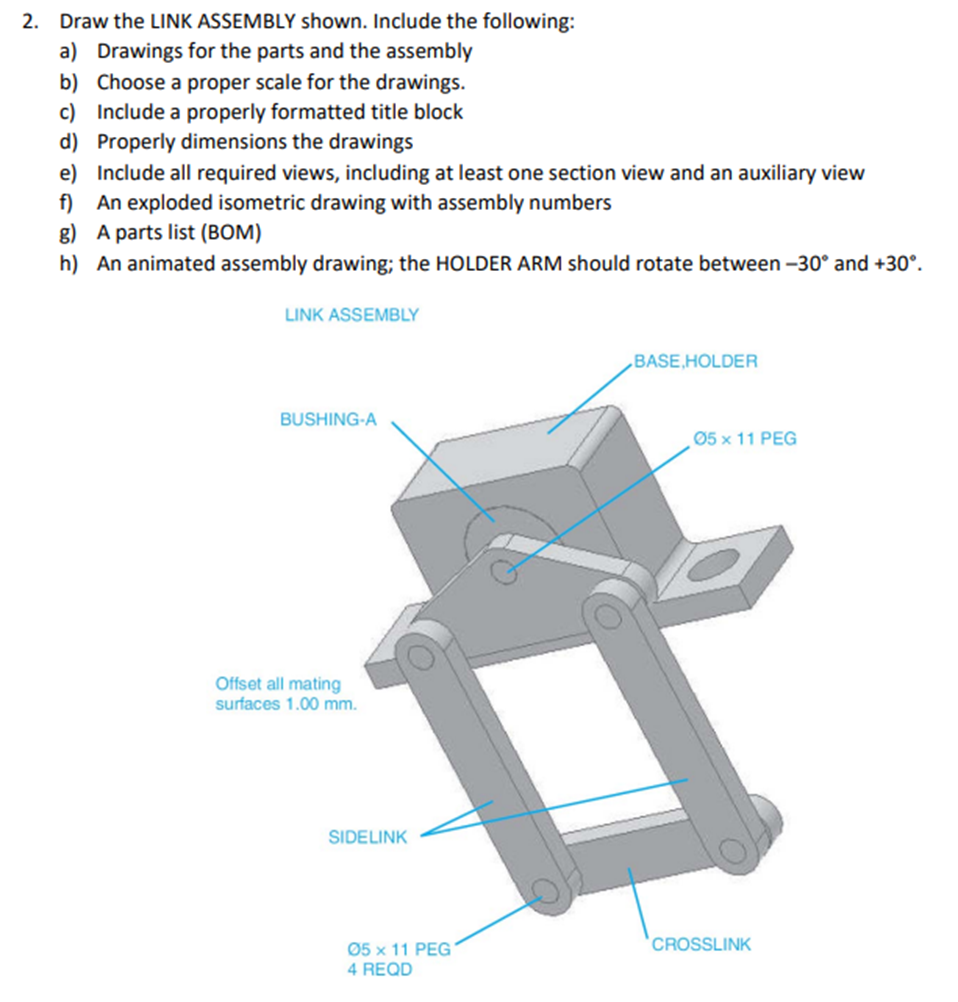 2. Draw the LINK ASSEMBLY shown. Include the following:
a) Drawings for the parts and the assembly
b) Choose a proper scale for the drawings.
c) Include a properly formatted title block
d) Properly dimensions the drawings
e) Include all required views, including at least one section view and an auxiliary view
f) An exploded isometric drawing with assembly numbers
g) A parts list (BOM)
h) An animated assembly drawing; the HOLDER ARM should rotate between –30° and +30°.

LINK ASSEMBLY

BASE,HOLDER

BUSHING-A

Ø5 × 11 PEG

Offset all mating surfaces 1.00 mm.

SIDELINK

Ø5 × 11 PEG
4 REQD

CROSSLINK