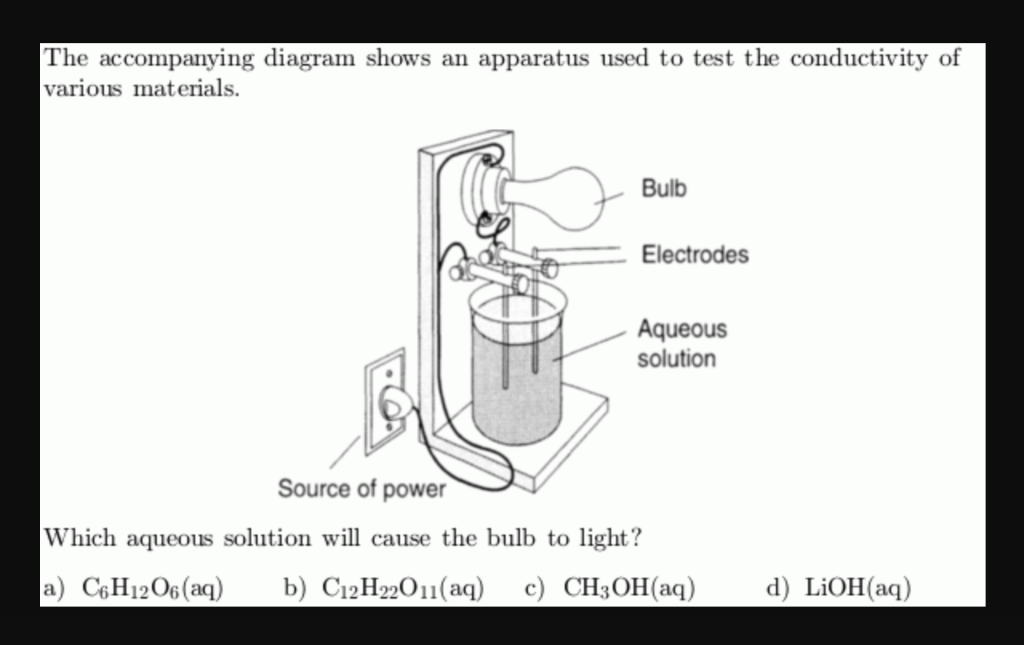 The accompanying diagram shows an apparatus used to test the conductivity of various materials.

Bulb

Electrodes

Aqueous solution

Source of power

Which aqueous solution will cause the bulb to light?

a) $C_6H_{12}O_6(aq)$ b) $C_{12}H_{22}O_{11}(aq)$ c) $CH_3OH(aq)$ d) $LiOH(aq)$