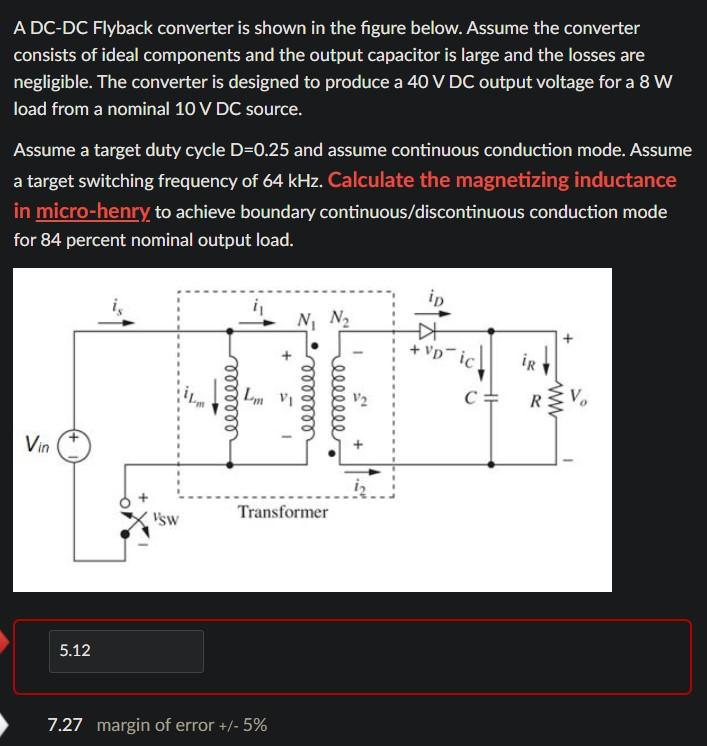 A DC-DC Flyback converter is shown in the figure below. Assume the converter consists of ideal components and the output capacitor is large and the losses are negligible. The converter is designed to produce a 40 V DC output voltage for a 8 W load from a nominal 10 V DC source.

Assume a target duty cycle D=0.25 and assume continuous conduction mode. Assume a target switching frequency of 64 kHz. Calculate the magnetizing inductance in micro-henry to achieve boundary continuous/discontinuous conduction mode for 84 percent nominal output load.

$i_s$ $i_1$ $N_1$ $N_2$ $i_D$ $+$ $v_D$ $-$ $i_C$ $i_R$ $+$ $i_{L_m}$ $L_m$ $+$ $v_1$ $-$ $-$ $v_2$ $+$ $C$ $R$ $V_o$ $-$ $V_{in}$ $i_2$ $+$ $v_{SW}$ $-$ Transformer

5.12

7.27 margin of error +/- 5%