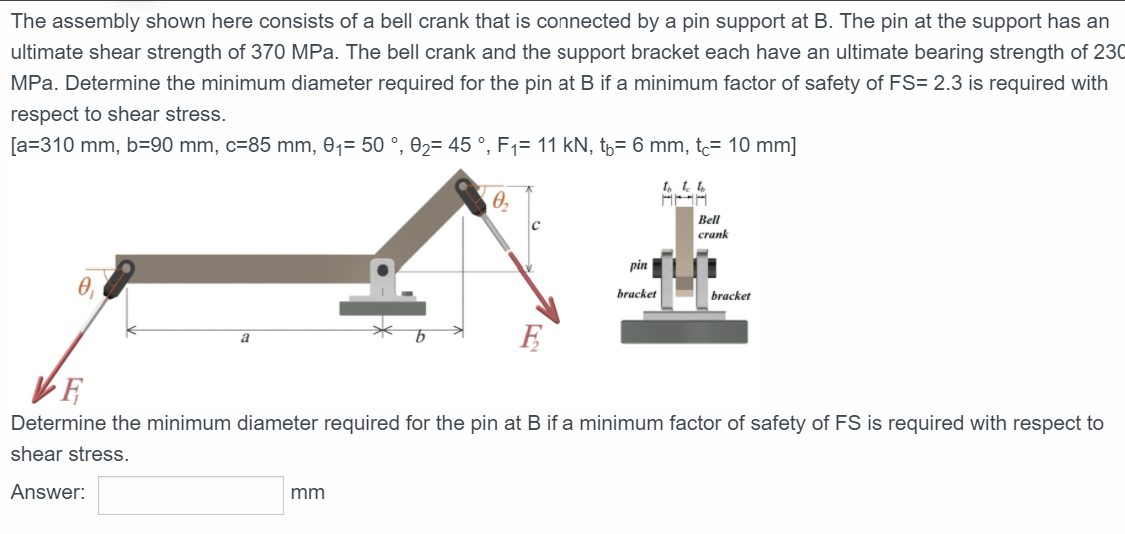 The assembly shown here consists of a bell crank that is connected by a pin support at B. The pin at the support has an ultimate shear strength of 370 MPa. The bell crank and the support bracket each have an ultimate bearing strength of 230 MPa. Determine the minimum diameter required for the pin at B if a minimum factor of safety of FS= 2.3 is required with respect to shear stress.
[a=310 mm, b=90 mm, c=85 mm, $\theta_1$= 50 °, $\theta_2$= 45 °, $F_1$= 11 kN, $t_b$= 6 mm, $t_c$= 10 mm]

$\theta_2$
$c$
$\theta_1$
$a$
$b$
$F_2$
$F_1$
$t_b$ $t_c$ $t_b$
Bell crank
pin
bracket
bracket

Determine the minimum diameter required for the pin at B if a minimum factor of safety of FS is required with respect to shear stress.

Answer: mm