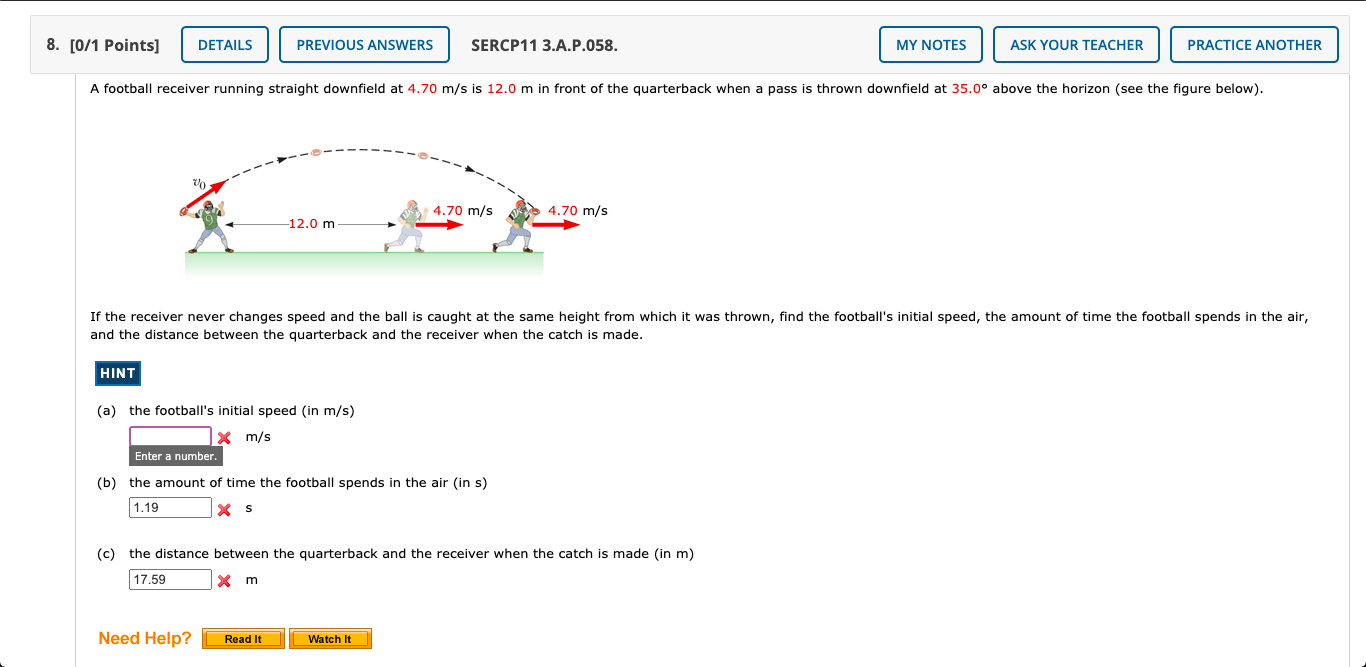 8. [0/1 Points] DETAILS PREVIOUS ANSWERS SERCP11 3.A.P.058. MY NOTES ASK YOUR TEACHER PRACTICE ANOTHER

A football receiver running straight downfield at 4.70 m/s is 12.0 m in front of the quarterback when a pass is thrown downfield at 35.0° above the horizon (see the figure below).

$v_0$
12.0 m
4.70 m/s
4.70 m/s

If the receiver never changes speed and the ball is caught at the same height from which it was thrown, find the football's initial speed, the amount of time the football spends in the air, and the distance between the quarterback and the receiver when the catch is made.

HINT

(a) the football's initial speed (in m/s)
m/s
Enter a number.

(b) the amount of time the football spends in the air (in s)
1.19 s

(c) the distance between the quarterback and the receiver when the catch is made (in m)
17.59 m

Need Help? Read It Watch It