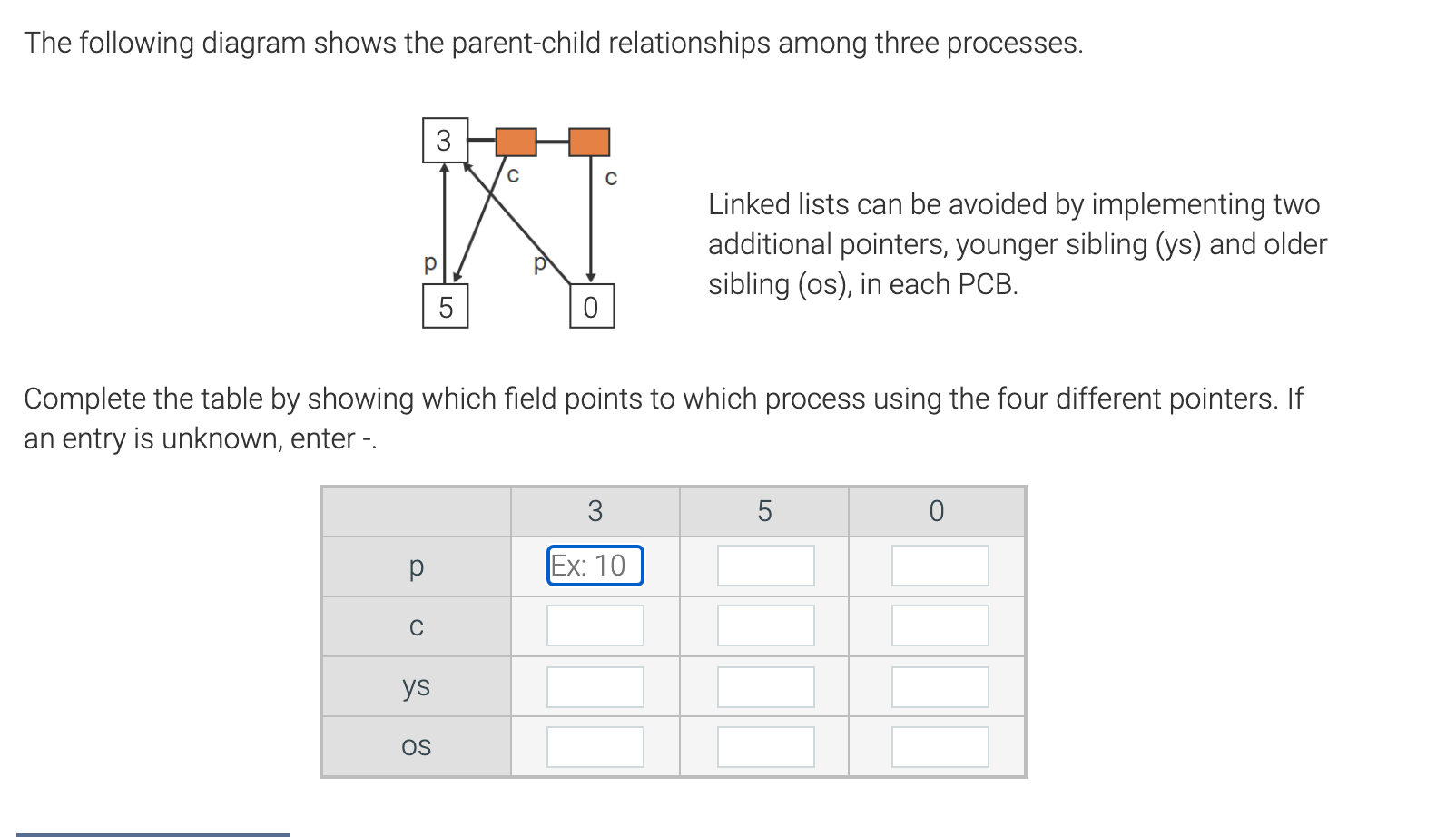 The following diagram shows the parent-child relationships among three processes.

3
c
c
p
p
5
0

Linked lists can be avoided by implementing two additional pointers, younger sibling (ys) and older sibling (os), in each PCB.

Complete the table by showing which field points to which process using the four different pointers. If an entry is unknown, enter -.

| | 3 | 5 | 0 |
|---|---|---|---|
| p | Ex: 10 | | |
| c | | | |
| ys | | | |
| os | | | |