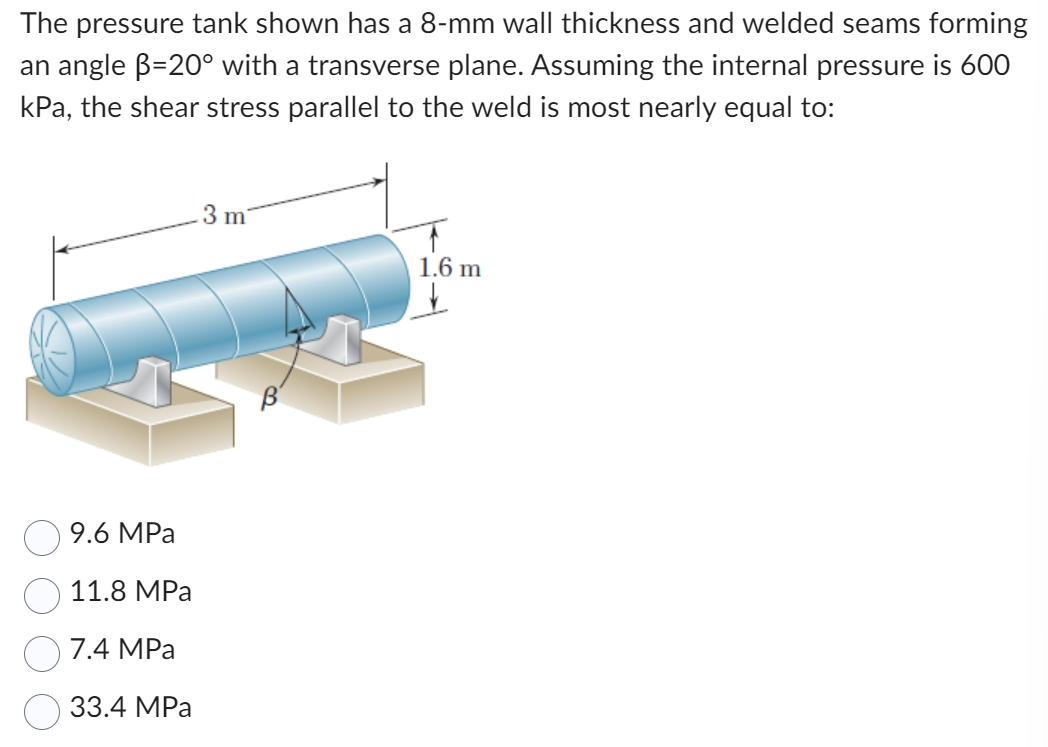 The pressure tank shown has a 8-mm wall thickness and welded seams forming an angle β=20° with a transverse plane. Assuming the internal pressure is 600 kPa, the shear stress parallel to the weld is most nearly equal to:

3 m

1.6 m

$\beta$

9.6 MPa

11.8 MPa

7.4 MPa

33.4 MPa