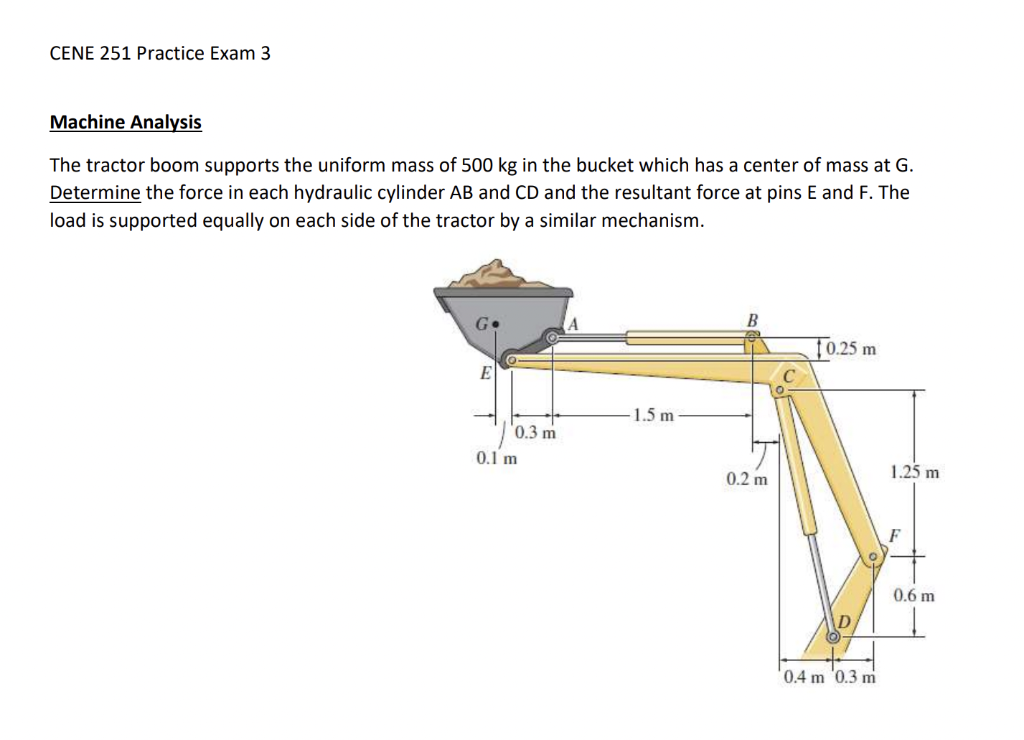 CENE 251 Practice Exam 3

Machine Analysis

The tractor boom supports the uniform mass of 500 kg in the bucket which has a center of mass at G. Determine the force in each hydraulic cylinder AB and CD and the resultant force at pins E and F. The load is supported equally on each side of the tractor by a similar mechanism.

G
A
B
0.25 m
E
C
1.5 m
0.3 m
0.1 m
0.2 m
1.25 m
F
0.6 m
D
0.4 m
0.3 m