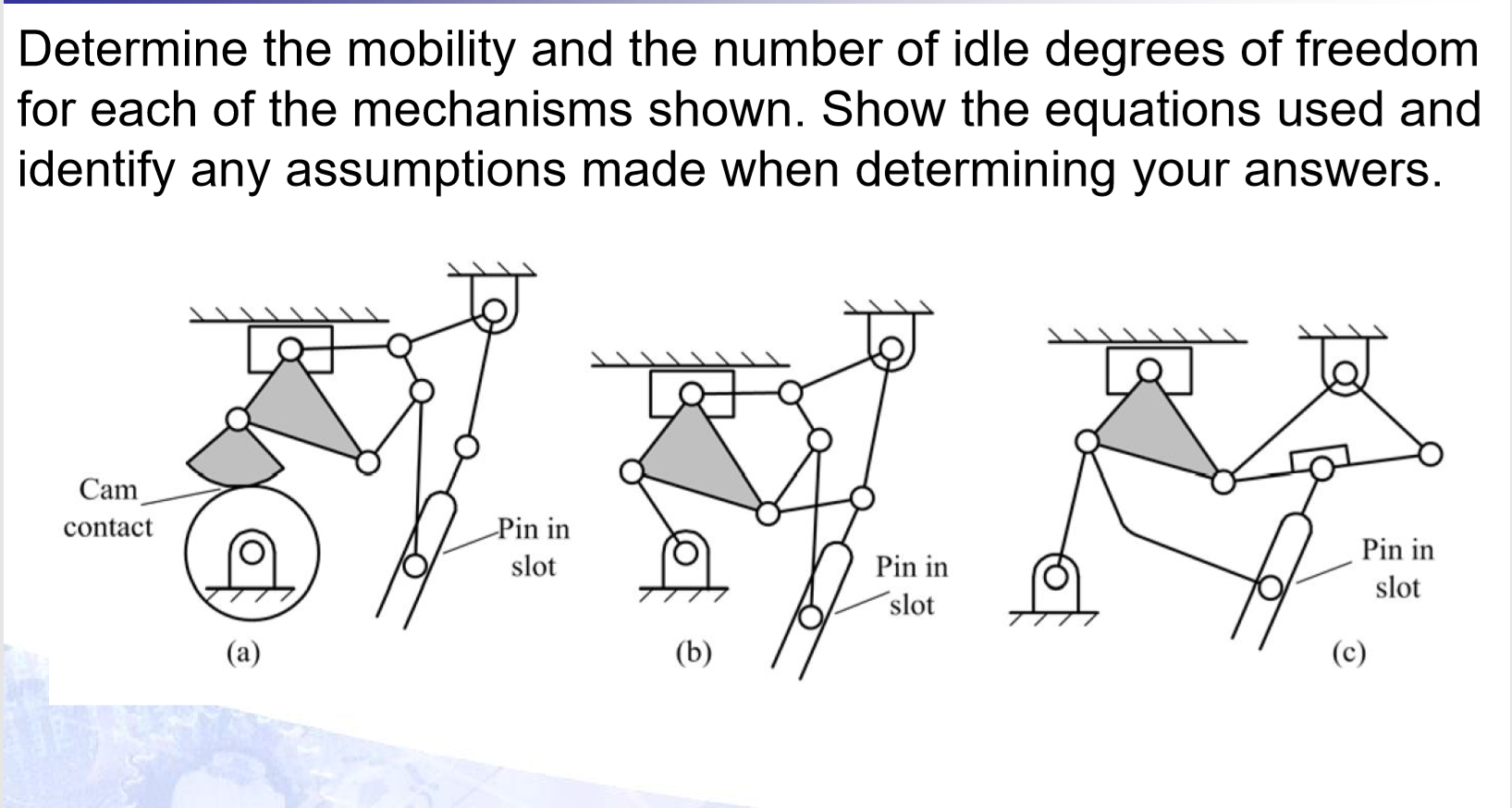 Determine the mobility and the number of idle degrees of freedom for each of the mechanisms shown. Show the equations used and identify any assumptions made when determining your answers.

Cam contact

Pin in slot

(a)

Pin in slot

(b)

Pin in slot

(c)