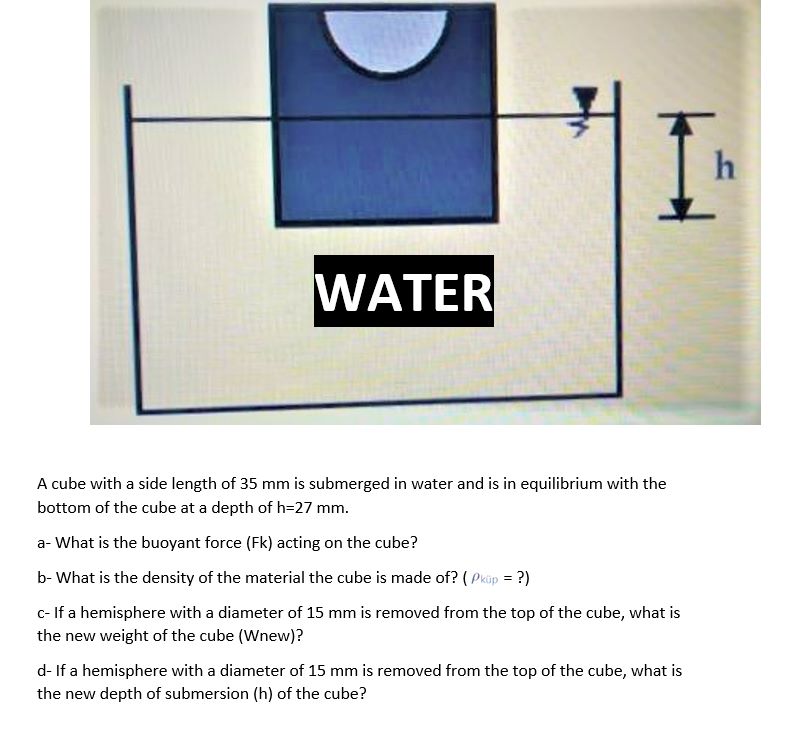 h

WATER

A cube with a side length of 35 mm is submerged in water and is in equilibrium with the bottom of the cube at a depth of h=27 mm.

a- What is the buoyant force (Fk) acting on the cube?

b- What is the density of the material the cube is made of? ( $\rho_{küp}$ = ?)

c- If a hemisphere with a diameter of 15 mm is removed from the top of the cube, what is the new weight of the cube (Wnew)?

d- If a hemisphere with a diameter of 15 mm is removed from the top of the cube, what is the new depth of submersion (h) of the cube?