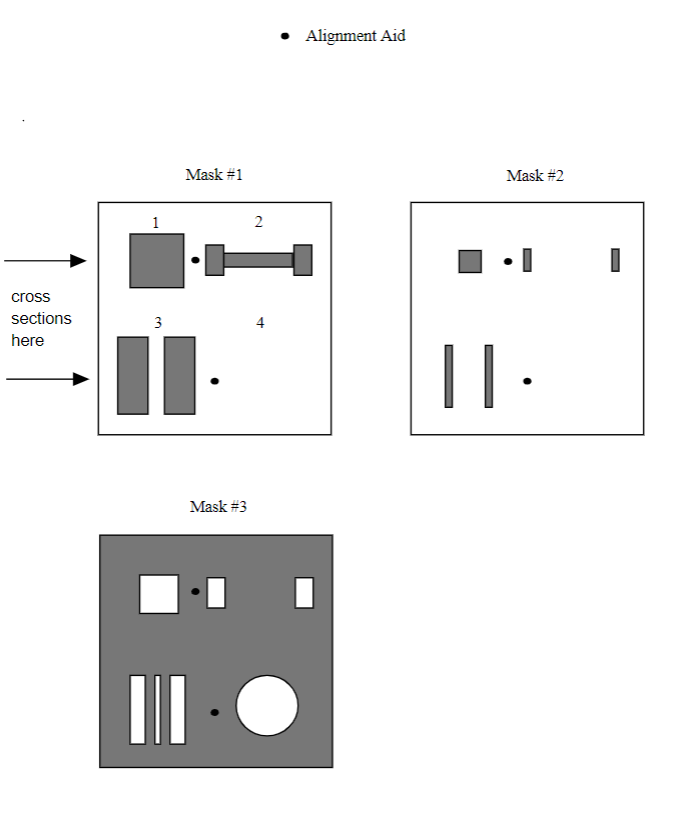 • Alignment Aid

.

Mask #1

1 2

cross sections here

3 4

Mask #2

Mask #3