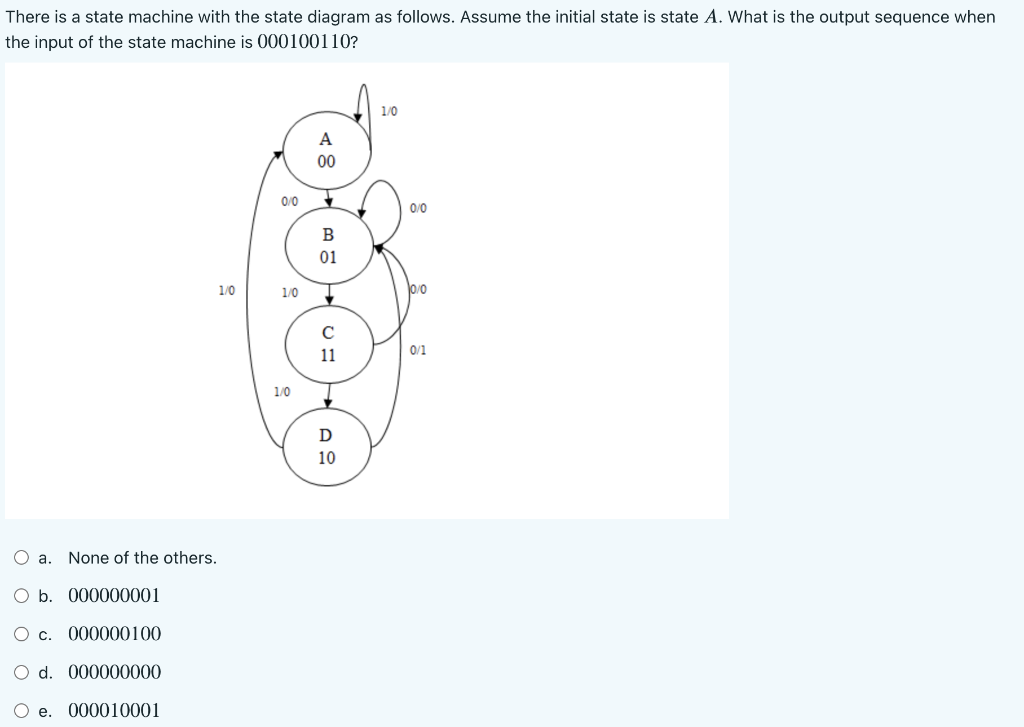 There is a state machine with the state diagram as follows. Assume the initial state is state $A$. What is the output sequence when the input of the state machine is $000100110$?

1/0

A
00

0/0

0/0

B
01

1/0

1/0

0/0

C
11

0/1

1/0

D
10

a. None of the others.

b. $000000001$

c. $000000100$

d. $000000000$

e. $000010001$