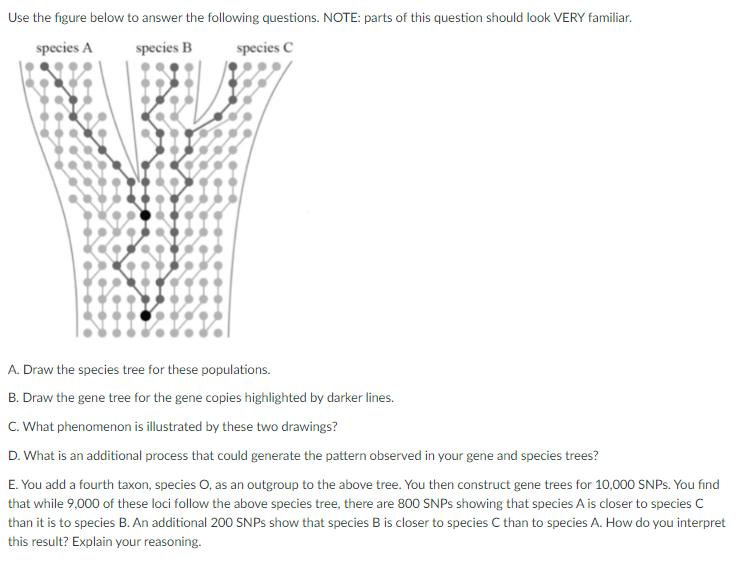 Use the figure below to answer the following questions. NOTE: parts of this question should look VERY familiar.

species A species B species C

A. Draw the species tree for these populations.

B. Draw the gene tree for the gene copies highlighted by darker lines.

C. What phenomenon is illustrated by these two drawings?

D. What is an additional process that could generate the pattern observed in your gene and species trees?

E. You add a fourth taxon, species O, as an outgroup to the above tree. You then construct gene trees for 10,000 SNPs. You find that while 9,000 of these loci follow the above species tree, there are 800 SNPs showing that species A is closer to species C than it is to species B. An additional 200 SNPs show that species B is closer to species C than to species A. How do you interpret this result? Explain your reasoning.