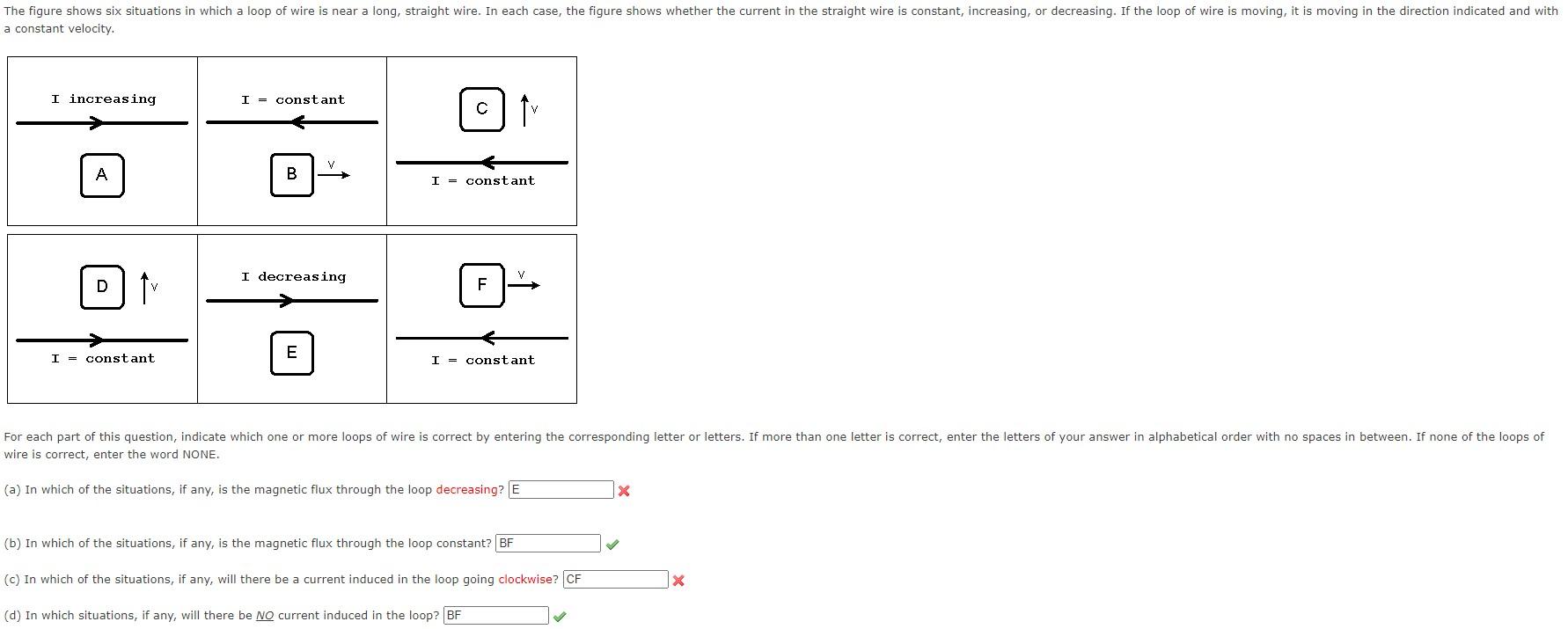 The figure shows six situations in which a loop of wire is near a long, straight wire. In each case, the figure shows whether the current in the straight wire is constant, increasing, or decreasing. If the loop of wire is moving, it is moving in the direction indicated and with a constant velocity.

I increasing

A

I = constant

B

v

C

v

I = constant

D

v

I = constant

I decreasing

E

F

v

I = constant

For each part of this question, indicate which one or more loops of wire is correct by entering the corresponding letter or letters. If more than one letter is correct, enter the letters of your answer in alphabetical order with no spaces in between. If none of the loops of wire is correct, enter the word NONE.

(a) In which of the situations, if any, is the magnetic flux through the loop decreasing? E

(b) In which of the situations, if any, is the magnetic flux through the loop constant? BF

(c) In which of the situations, if any, will there be a current induced in the loop going clockwise? CF

(d) In which situations, if any, will there be NO current induced in the loop? BF