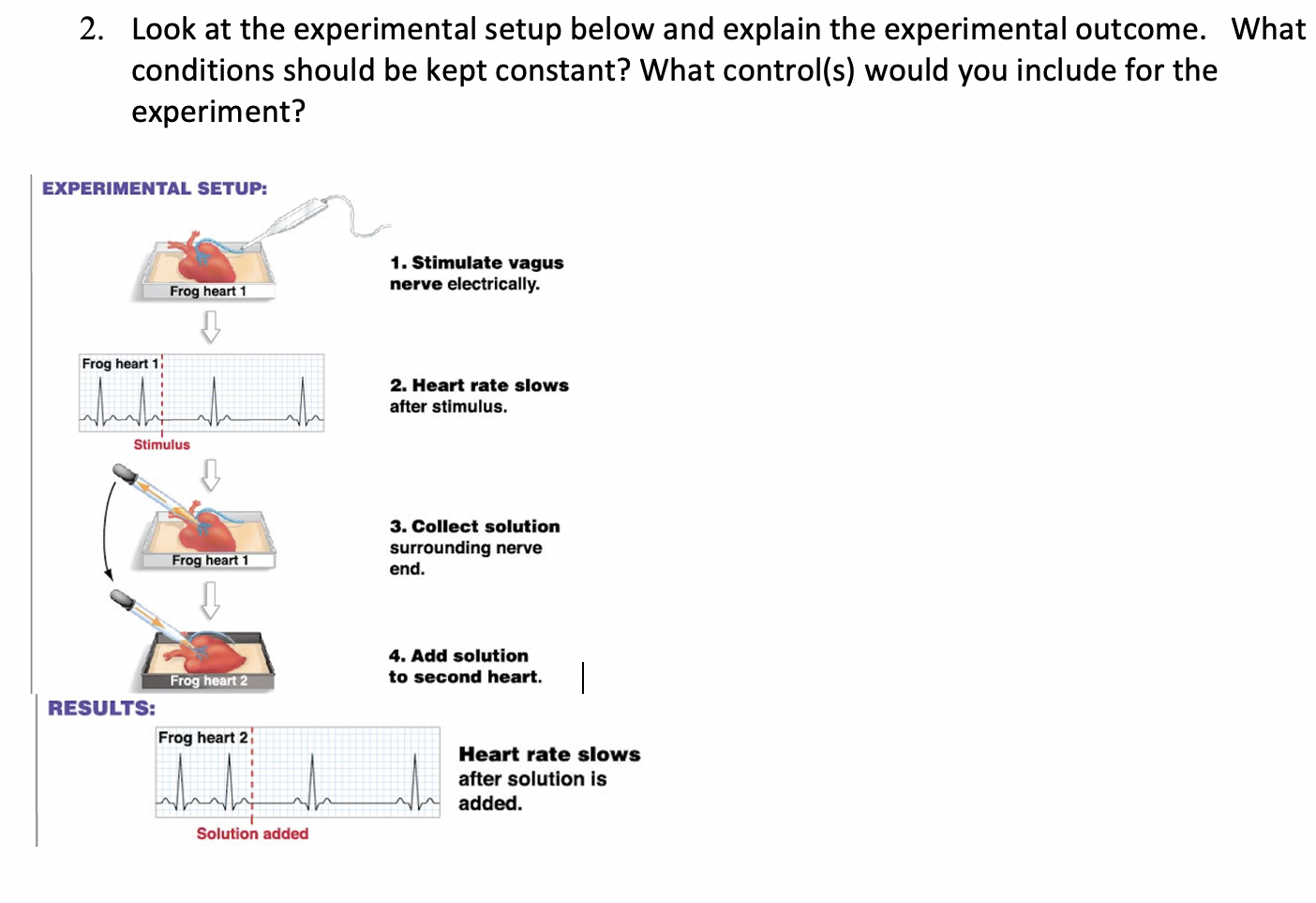 2. Look at the experimental setup below and explain the experimental outcome. What conditions should be kept constant? What control(s) would you include for the experiment?

EXPERIMENTAL SETUP:

Frog heart 1

1. Stimulate vagus nerve electrically.

Frog heart 1

Stimulus

2. Heart rate slows after stimulus.

Frog heart 1

3. Collect solution surrounding nerve end.

Frog heart 2

4. Add solution to second heart.

RESULTS:

Frog heart 2

Solution added

Heart rate slows after solution is added.