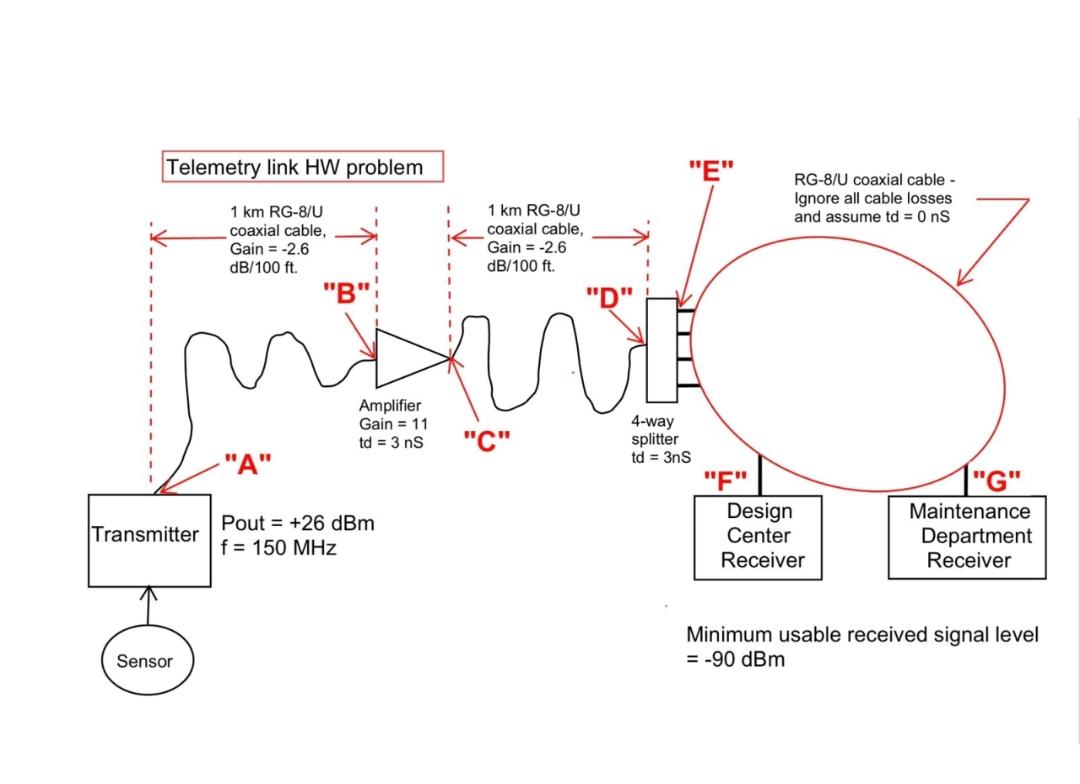 Telemetry link HW problem

1 km RG-8/U coaxial cable, Gain = -2.6 dB/100 ft.

1 km RG-8/U coaxial cable, Gain = -2.6 dB/100 ft.

"E"

RG-8/U coaxial cable - Ignore all cable losses and assume td = 0 nS

"B"

"D"

Amplifier
Gain = 11
td = 3 nS

"C"

4-way splitter
td = 3nS

"A"

"F"

"G"

Transmitter

Pout = +26 dBm
f = 150 MHz

Design Center Receiver

Maintenance Department Receiver

Sensor

Minimum usable received signal level = -90 dBm