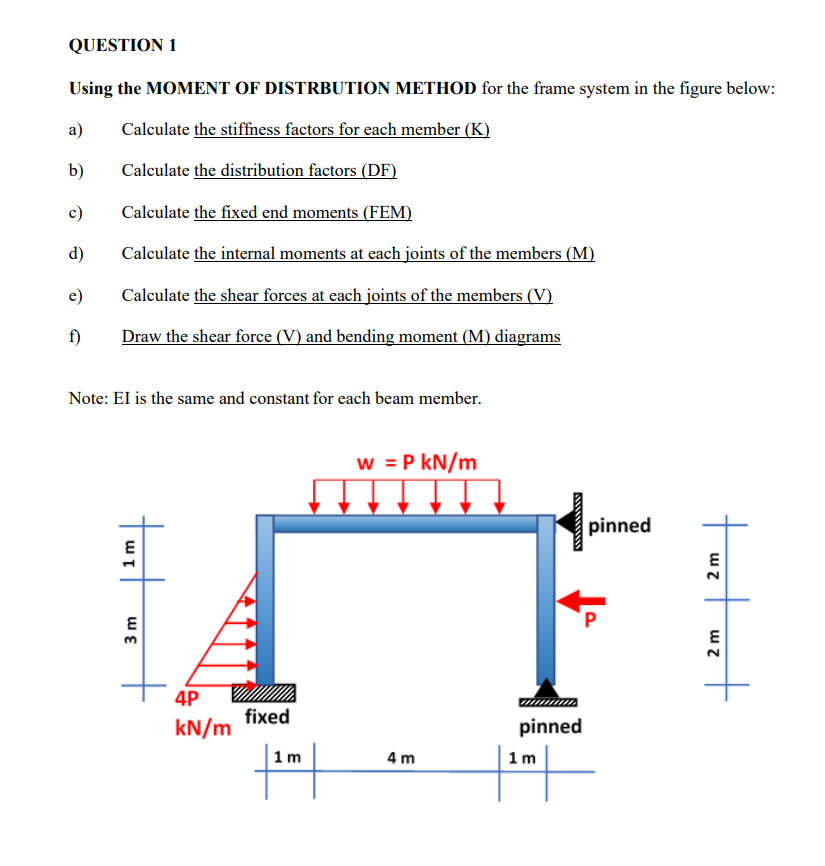 QUESTION 1

Using the MOMENT OF DISTRBUTION METHOD for the frame system in the figure below:

a) Calculate the stiffness factors for each member (K)

b) Calculate the distribution factors (DF)

c) Calculate the fixed end moments (FEM)

d) Calculate the internal moments at each joints of the members (M)

e) Calculate the shear forces at each joints of the members (V)

f) Draw the shear force (V) and bending moment (M) diagrams

Note: EI is the same and constant for each beam member.

w = P kN/m

pinned

1 m

3 m

2 m

2 m

P

4P kN/m

fixed

pinned

1 m

4 m

1 m