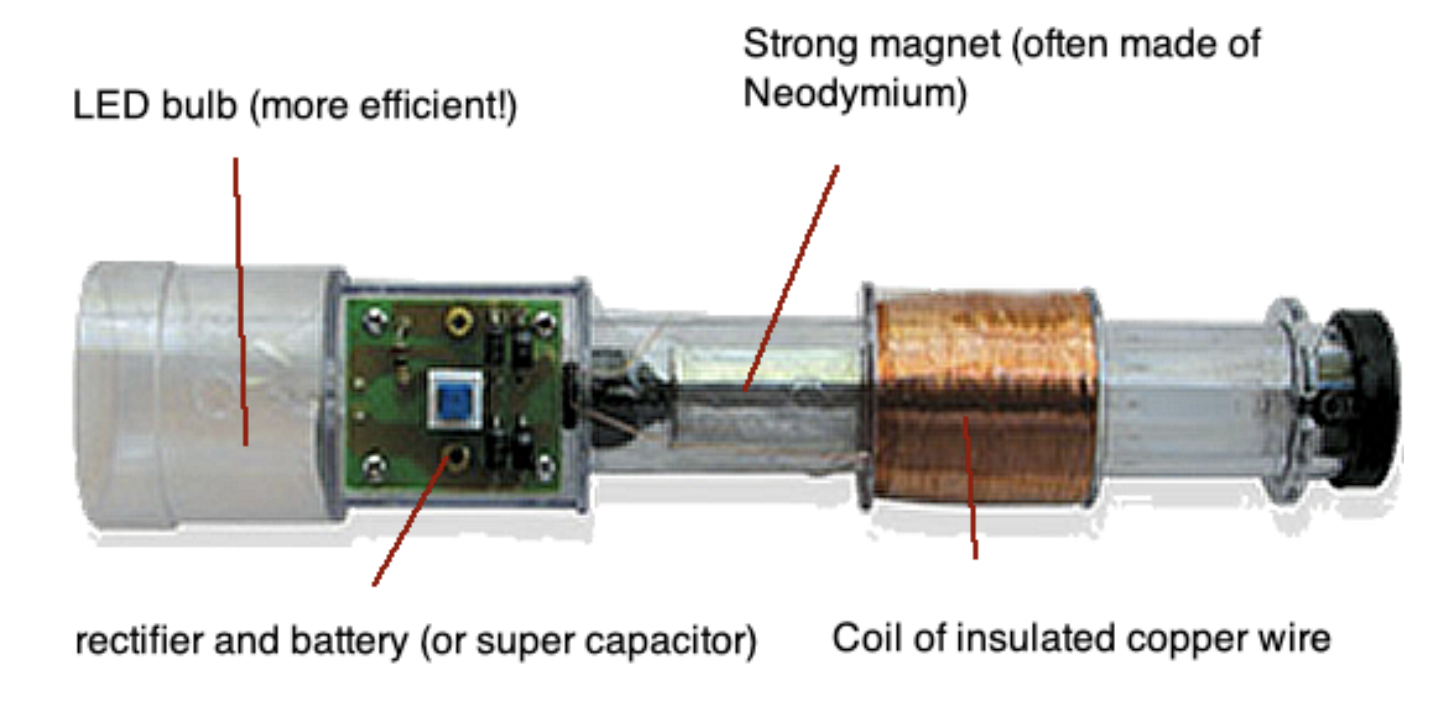 LED bulb (more efficient!)

Strong magnet (often made of Neodymium)

rectifier and battery (or super capacitor)

Coil of insulated copper wire