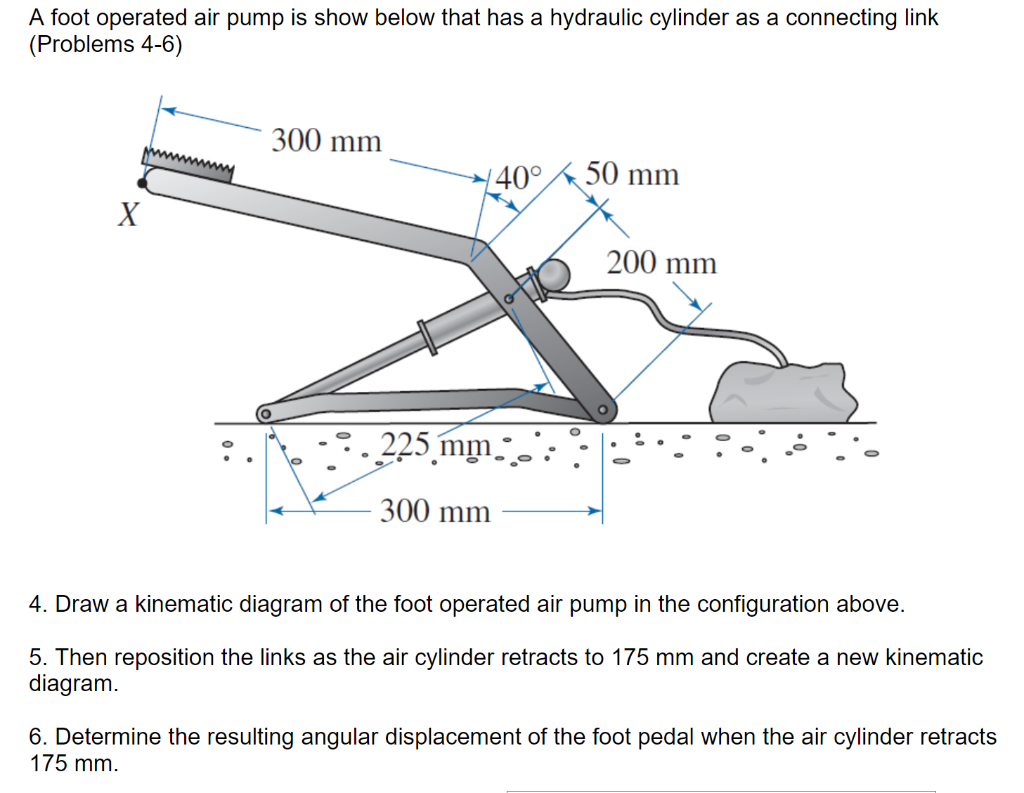 A foot operated air pump is show below that has a hydraulic cylinder as a connecting link (Problems 4-6)

300 mm

40°

50 mm

X

200 mm

225 mm

300 mm

4. Draw a kinematic diagram of the foot operated air pump in the configuration above.

5. Then reposition the links as the air cylinder retracts to 175 mm and create a new kinematic diagram.

6. Determine the resulting angular displacement of the foot pedal when the air cylinder retracts 175 mm.