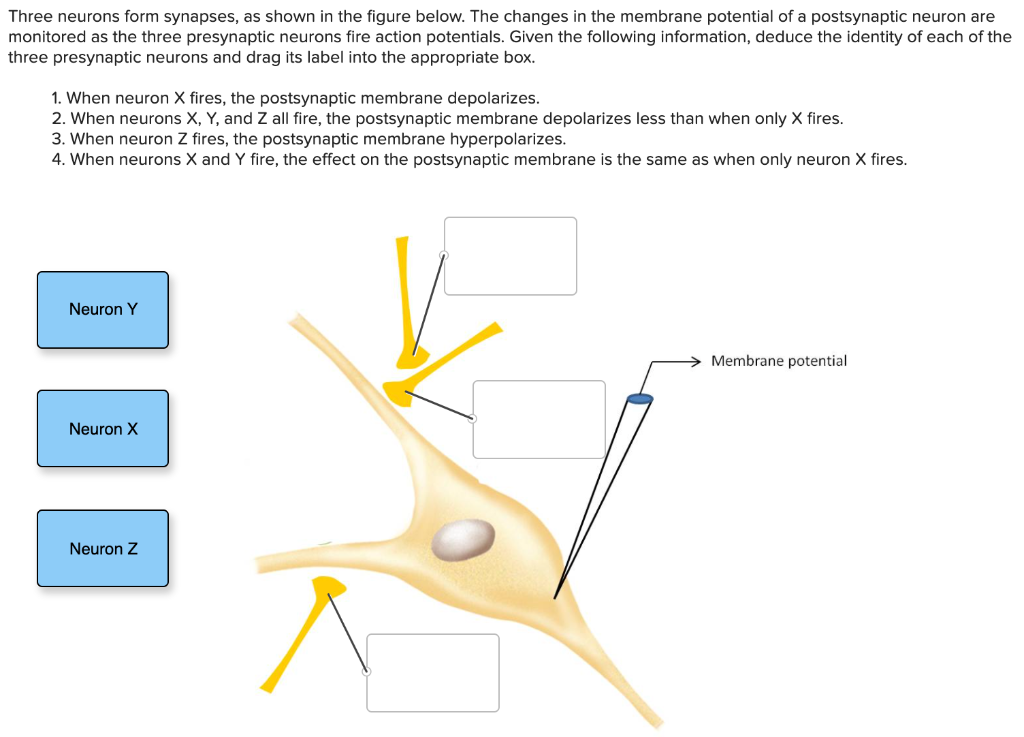 Three neurons form synapses, as shown in the figure below. The changes in the membrane potential of a postsynaptic neuron are monitored as the three presynaptic neurons fire action potentials. Given the following information, deduce the identity of each of the three presynaptic neurons and drag its label into the appropriate box.

1. When neuron X fires, the postsynaptic membrane depolarizes.
2. When neurons X, Y, and Z all fire, the postsynaptic membrane depolarizes less than when only X fires.
3. When neuron Z fires, the postsynaptic membrane hyperpolarizes.
4. When neurons X and Y fire, the effect on the postsynaptic membrane is the same as when only neuron X fires.

Neuron Y

Neuron X

Neuron Z

Membrane potential