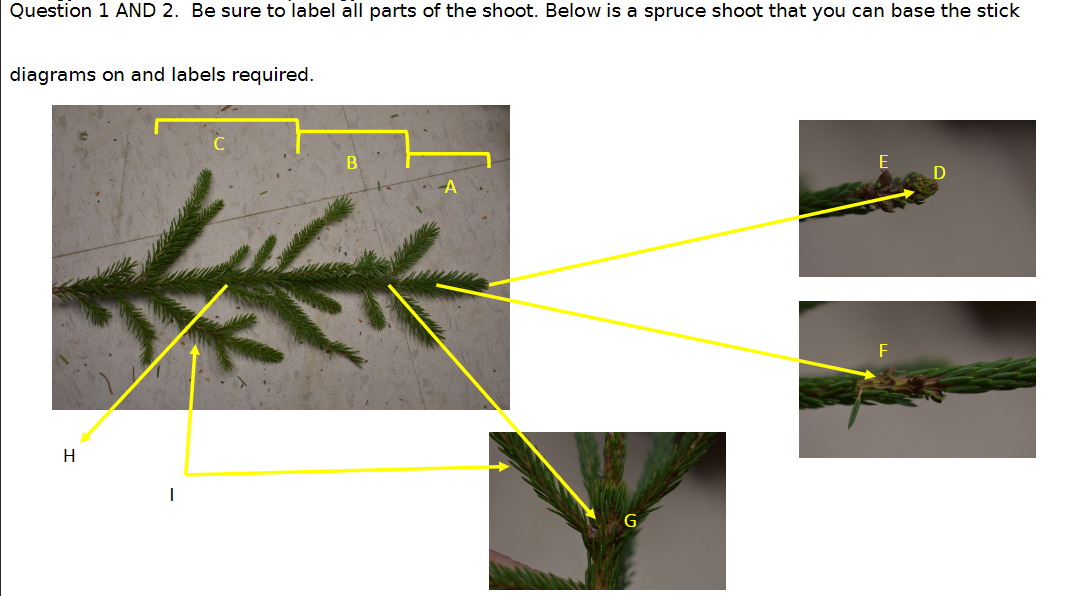 Question 1 AND 2. Be sure to label all parts of the shoot. Below is a spruce shoot that you can base the stick diagrams on and labels required.

C

B

A

E

D

F

H

I

G