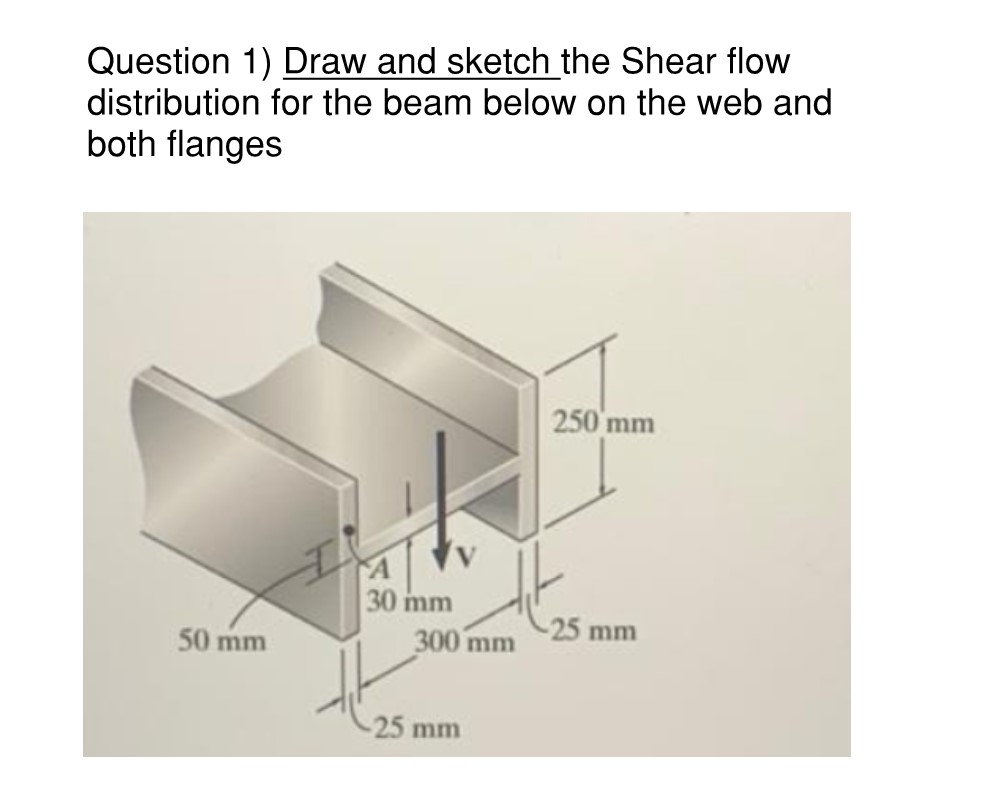 Question 1) Draw and sketch the Shear flow distribution for the beam below on the web and both flanges

250 mm

A

V

30 mm

50 mm

300 mm

25 mm

25 mm