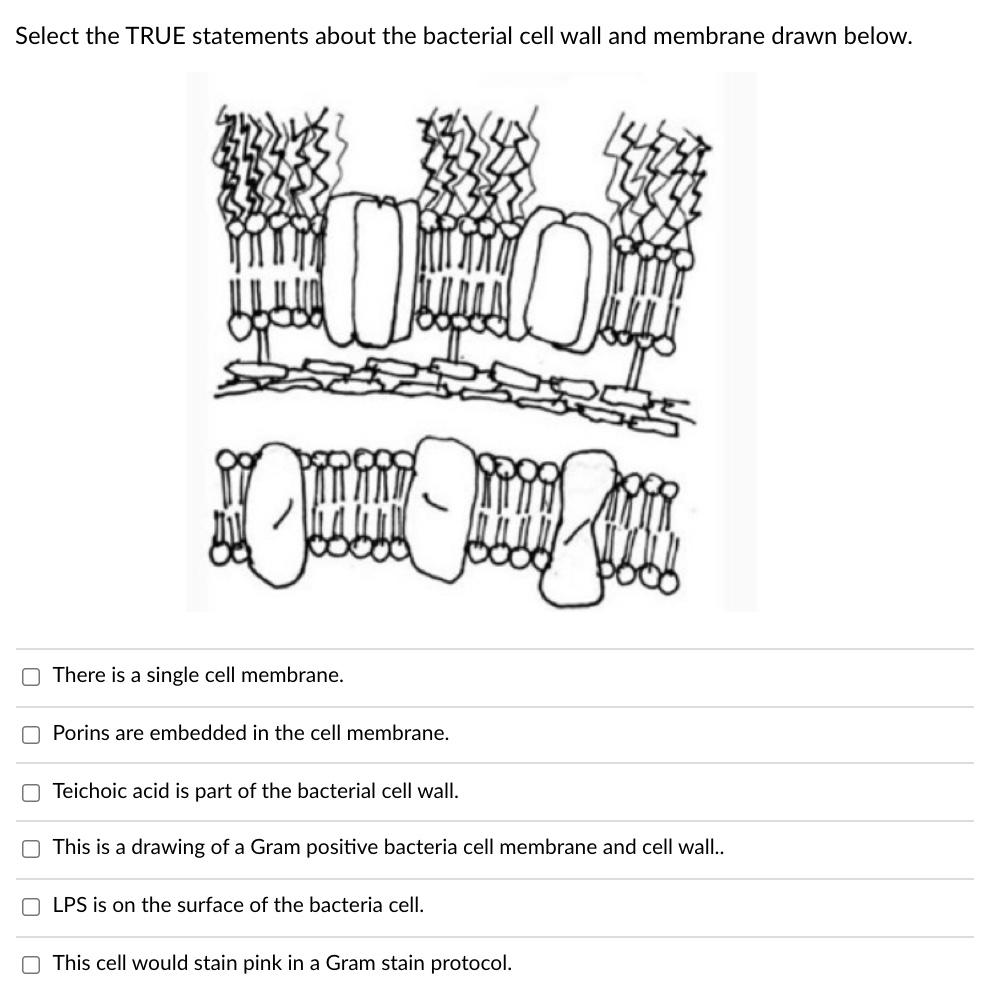 Select the TRUE statements about the bacterial cell wall and membrane drawn below.

There is a single cell membrane.

Porins are embedded in the cell membrane.

Teichoic acid is part of the bacterial cell wall.

This is a drawing of a Gram positive bacteria cell membrane and cell wall..

LPS is on the surface of the bacteria cell.

This cell would stain pink in a Gram stain protocol.